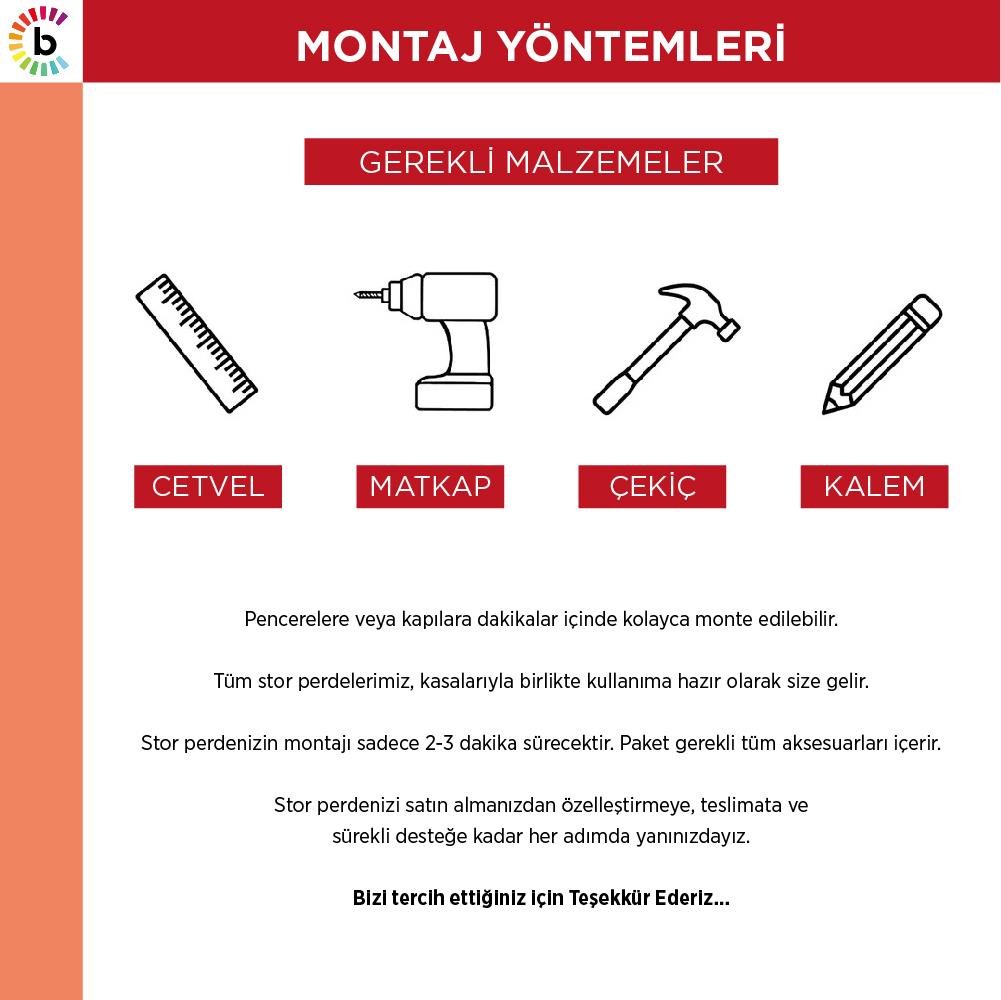 b

MONTAJ YÖNTEMLERİ

GEREKLİ MALZEMELER

CETVEL

MATKAP

ÇEKİÇ

KALEM

Pencerelere veya kapılara dakikalar içinde kolayca monte edilebilir.

Tüm stor perdelerimiz, kasalarıyla birlikte kullanıma hazır olarak size gelir.

Stor perdenizin montajı sadece 2-3 dakika sürecektir. Paket gerekli tüm aksesuarları içerir.

Stor perdenizi satın almanızdan özelleştirmeye, teslimata ve sürekli desteğe kadar her adımda yanınızdayız.

Bizi tercih ettiğiniz için Teşekkür Ederiz...