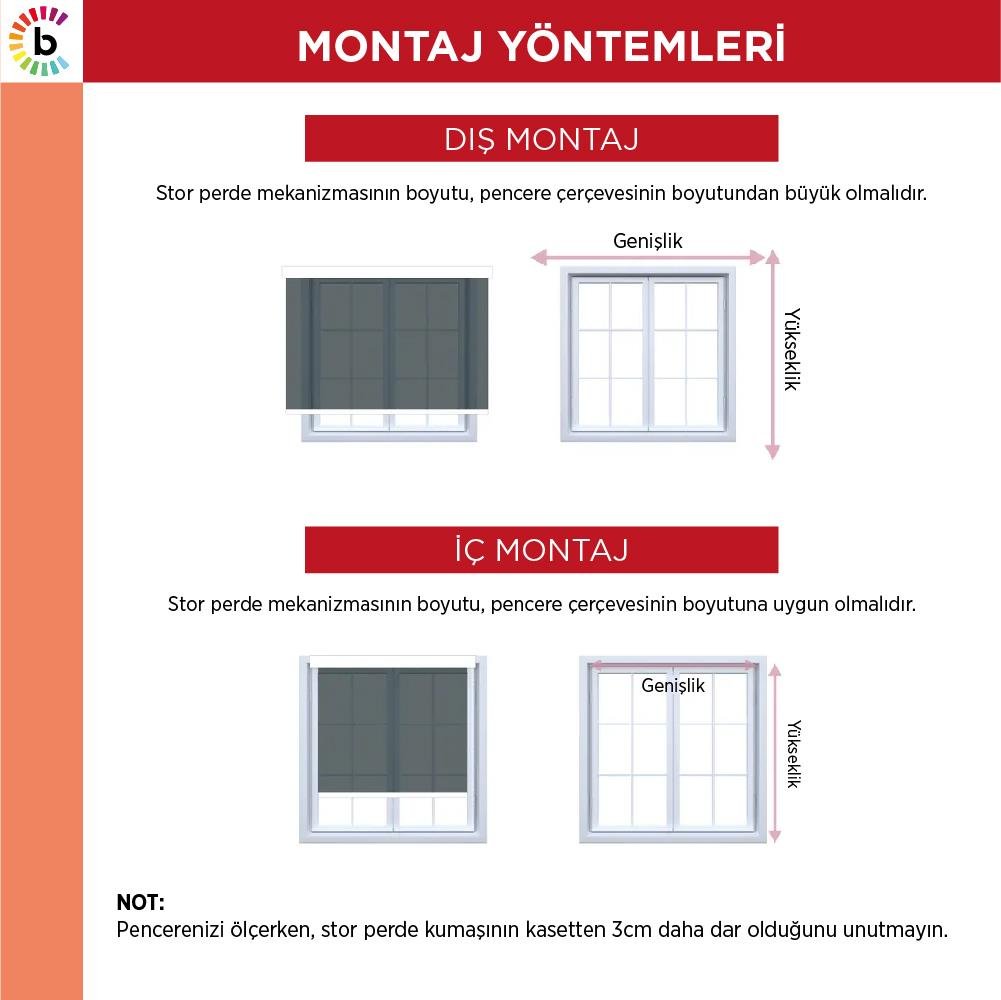 b

MONTAJ YÖNTEMLERİ

DIŞ MONTAJ

Stor perde mekanizmasının boyutu, pencere çerçevesinin boyutundan büyük olmalıdır.

Genişlik

Yükseklik

İÇ MONTAJ

Stor perde mekanizmasının boyutu, pencere çerçevesinin boyutuna uygun olmalıdır.

Genişlik

Yükseklik

NOT:
Pencerenizi ölçerken, stor perde kumaşının kasetten 3cm daha dar olduğunu unutmayın.