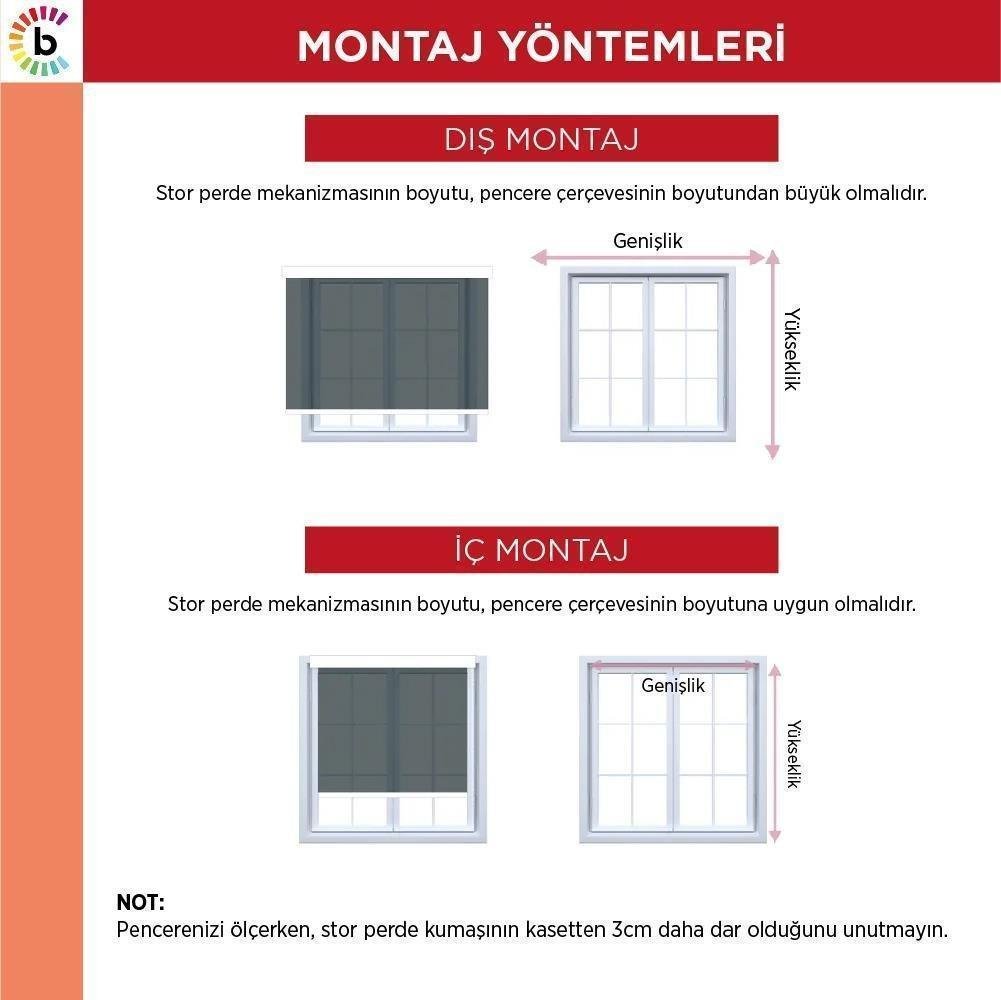 b

MONTAJ YÖNTEMLERİ

DIŞ MONTAJ

Stor perde mekanizmasının boyutu, pencere çerçevesinin boyutundan büyük olmalıdır.

Genişlik

Yükseklik

İÇ MONTAJ

Stor perde mekanizmasının boyutu, pencere çerçevesinin boyutuna uygun olmalıdır.

Genişlik

Yükseklik

NOT:
Pencerenizi ölçerken, stor perde kumaşının kasetten 3cm daha dar olduğunu unutmayın.