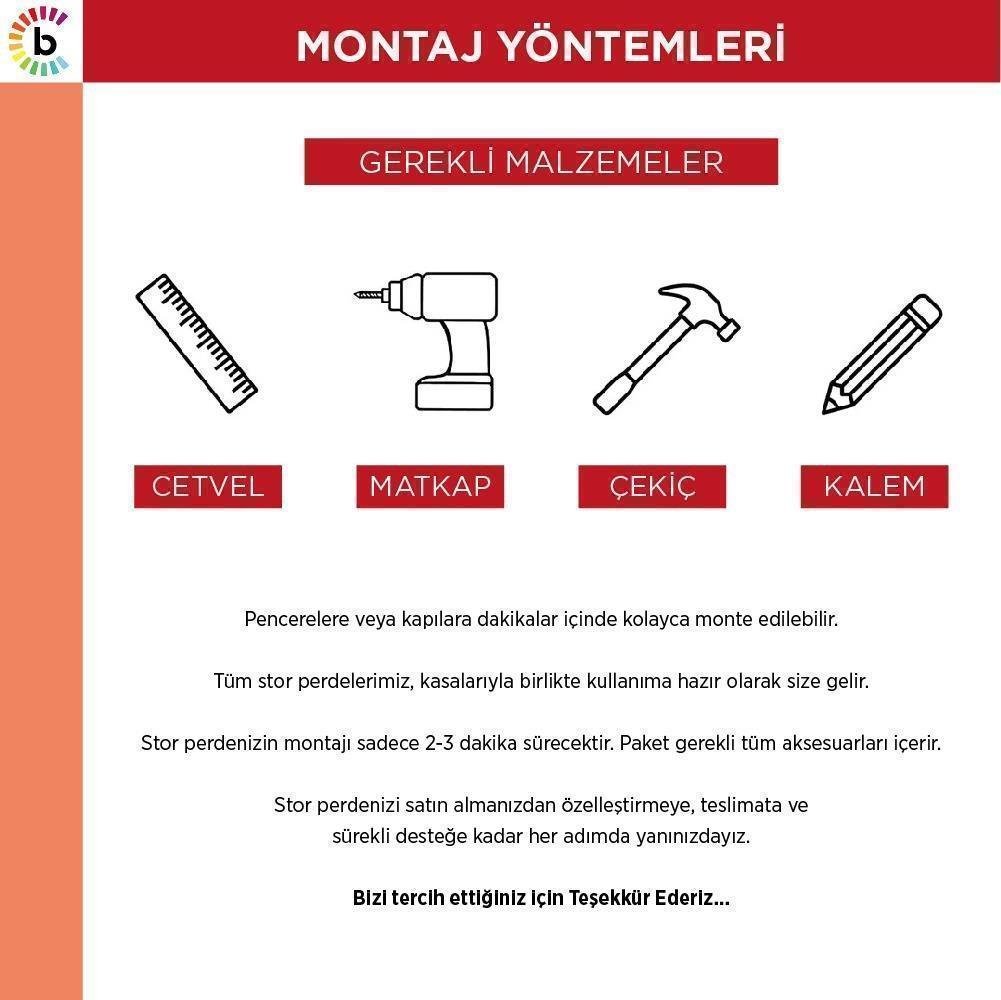 b

MONTAJ YÖNTEMLERİ

GEREKLİ MALZEMELER

CETVEL

MATKAP

ÇEKİÇ

KALEM

Pencerelere veya kapılara dakikalar içinde kolayca monte edilebilir.

Tüm stor perdelerimiz, kasalarıyla birlikte kullanıma hazır olarak size gelir.

Stor perdenizin montajı sadece 2-3 dakika sürecektir. Paket gerekli tüm aksesuarları içerir.

Stor perdenizi satın almanızdan özelleştirmeye, teslimata ve sürekli desteğe kadar her adımda yanınızdayız.

Bizi tercih ettiğiniz için Teşekkür Ederiz...