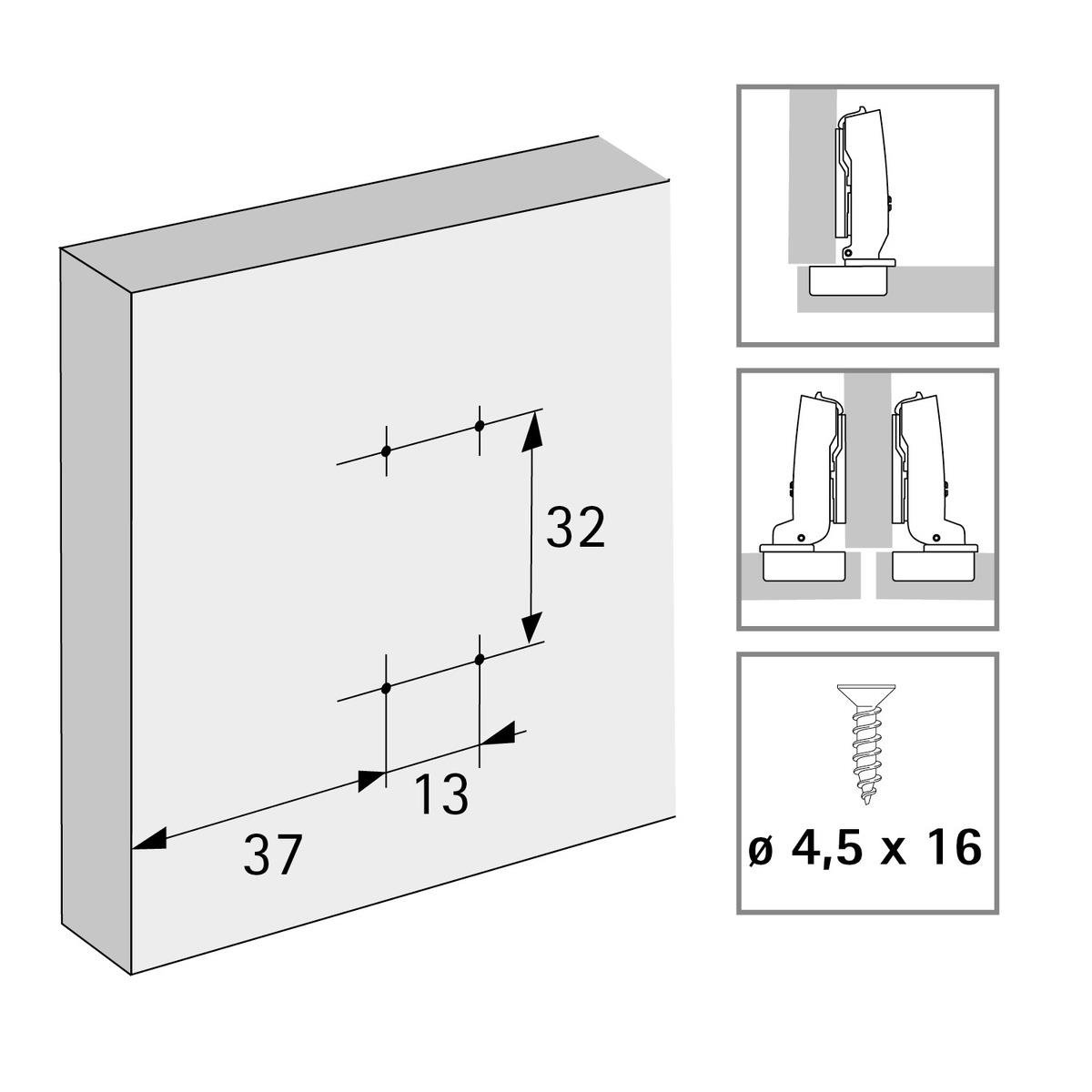 32

13

37

ø 4,5 x 16