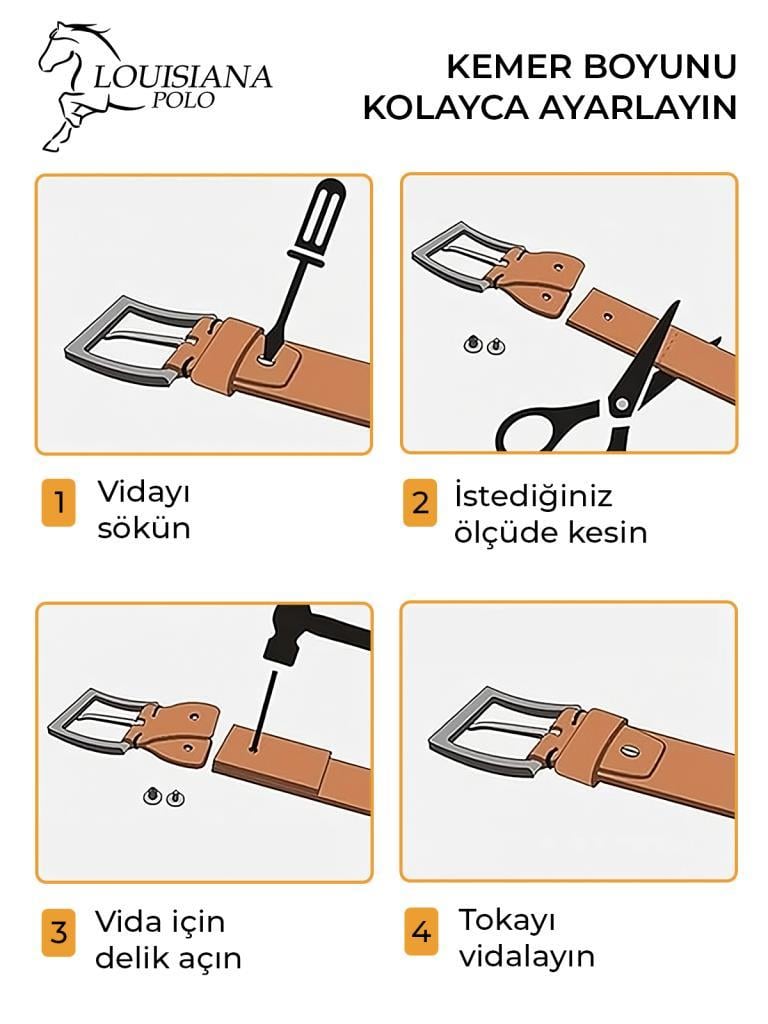 LOUISIANA POLO

KEMER BOYUNU KOLAYCA AYARLAYIN

1 Vidayı sökün

2 İstediğiniz ölçüde kesin

3 Vida için delik açın

4 Tokayı vidalayın