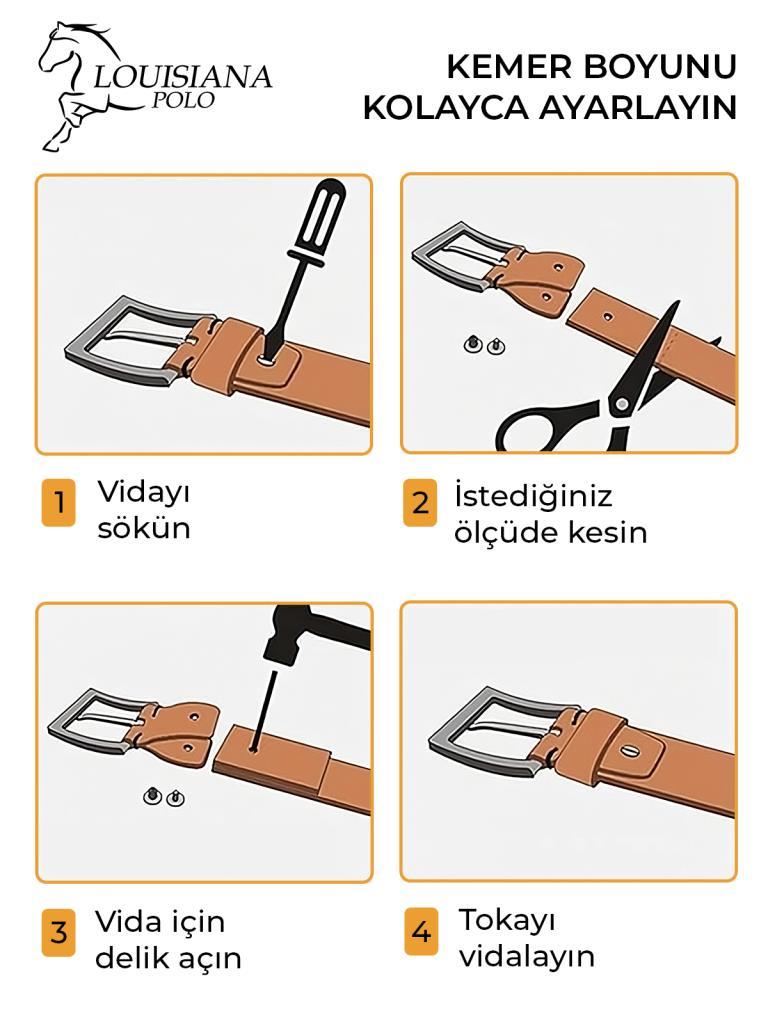 LOUISIANA
POLO

KEMER BOYUNU KOLAYCA AYARLAYIN

1 Vidayı sökün

2 İstediğiniz ölçüde kesin

3 Vida için delik açın

4 Tokayı vidalayın