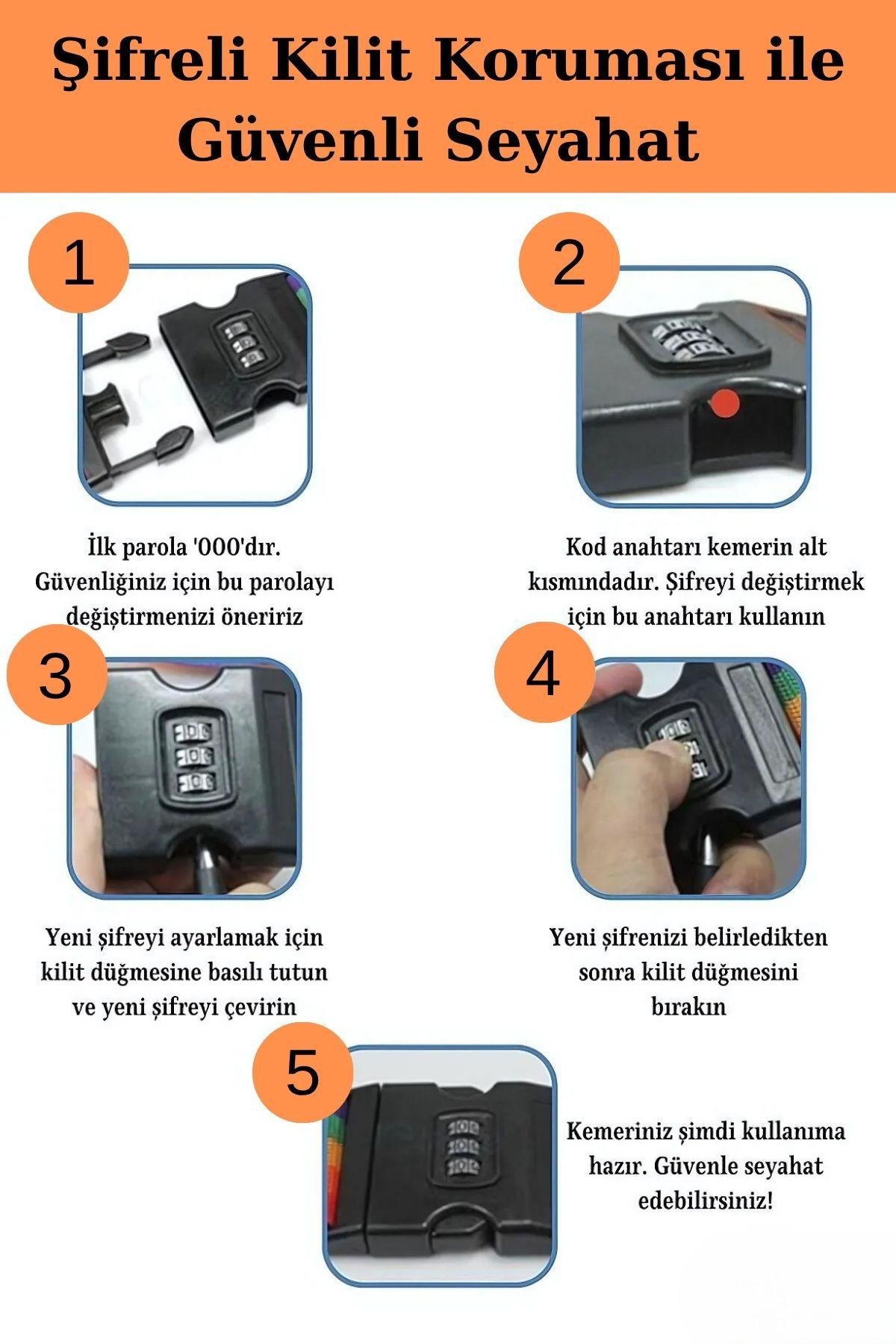 Şifreli Kilit Koruması ile Güvenli Seyahat

1

İlk parola '000'dır. Güvenliğiniz için bu parolayı değiştirmenizi öneririz

2

Kod anahtarı kemerin alt kısmındadır. Şifreyi değiştirmek için bu anahtarı kullanın

3

Yeni şifreyi ayarlamak için kilit düğmesine basılı tutun ve yeni şifreyi çevirin

4

Yeni şifrenizi belirledikten sonra kilit düğmesini bırakın

5

Kemeriniz şimdi kullanıma hazır. Güvenle seyahat edebilirsiniz!