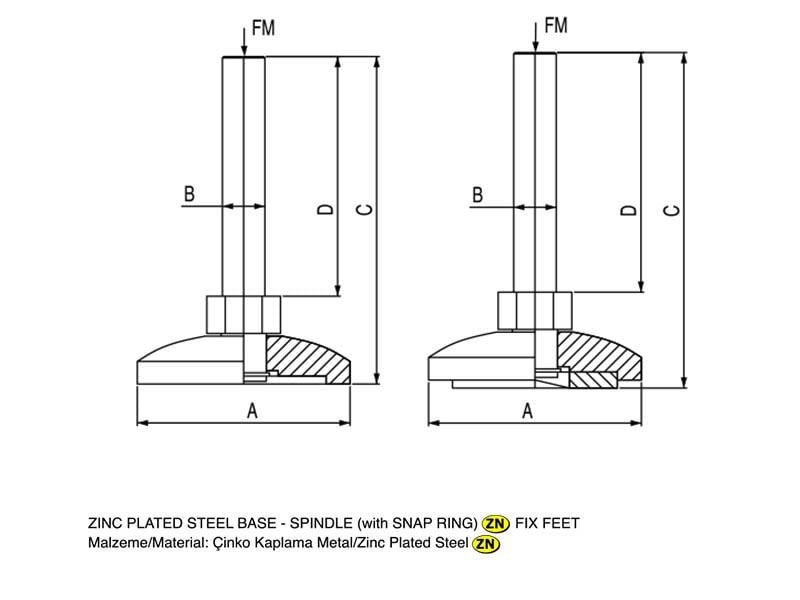 FM
B
D
C
A

FM
B
D
C
A

ZINC PLATED STEEL BASE - SPINDLE (with SNAP RING) ZN FIX FEET
Malzeme/Material: Çinko Kaplama Metal/Zinc Plated Steel ZN