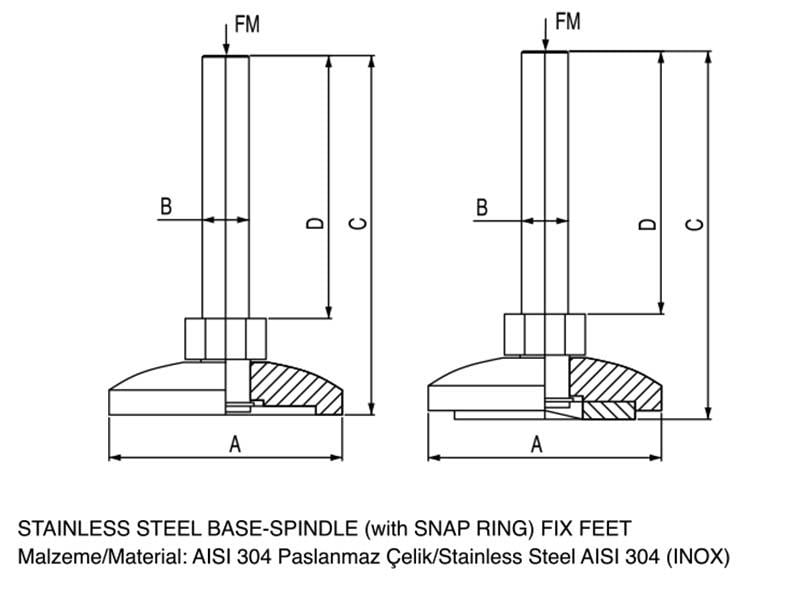 FM
B
D
C
A

FM
B
D
C
A

STAINLESS STEEL BASE-SPINDLE (with SNAP RING) FIX FEET
Malzeme/Material: AISI 304 Paslanmaz Çelik/Stainless Steel AISI 304 (INOX)