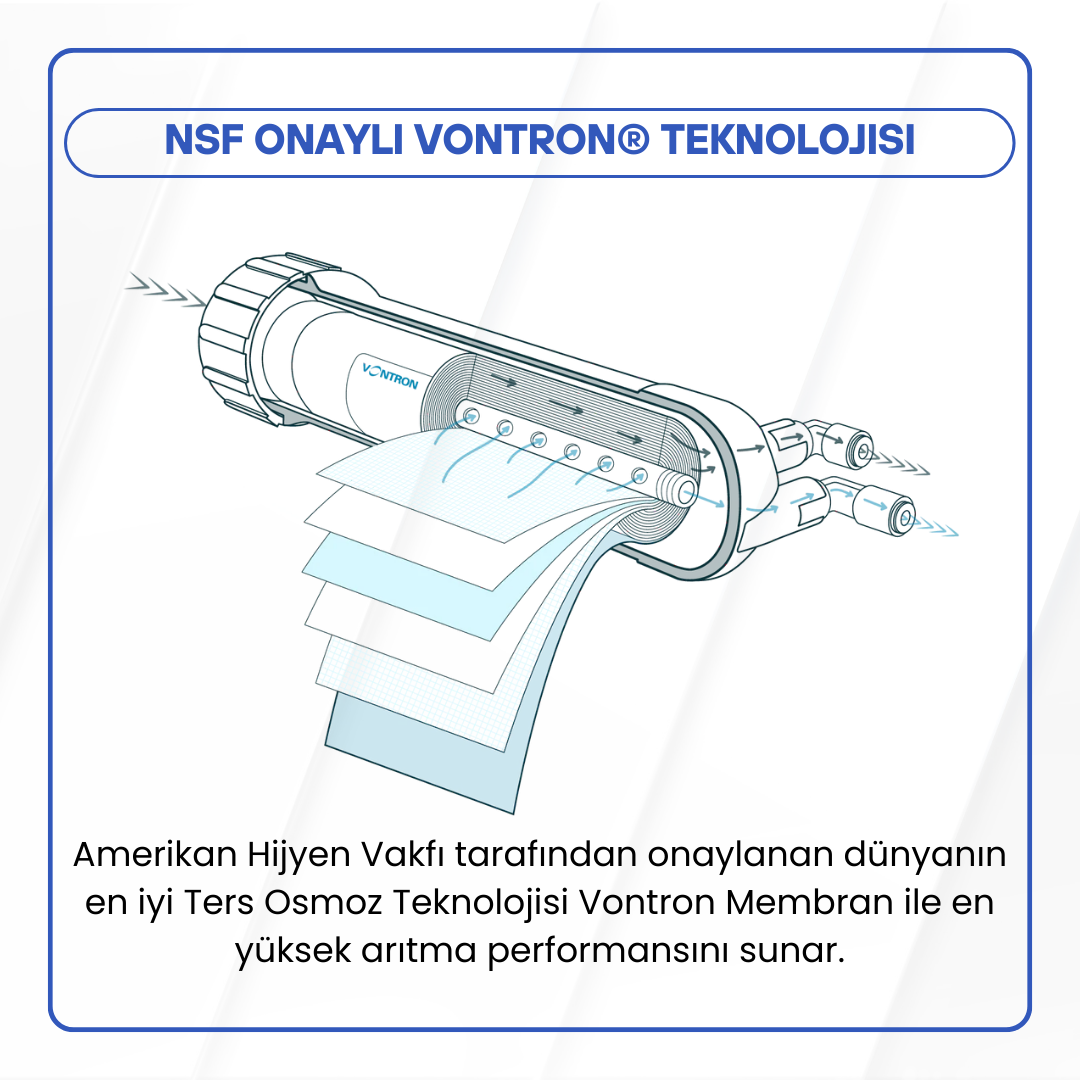 NSF ONAYLI VONTRON® TEKNOLOJISI

VONTRON

Amerikan Hijyen Vakfı tarafından onaylanan dünyanın en iyi Ters Osmoz Teknolojisi Vontron Membran ile en yüksek arıtma performansını sunar.