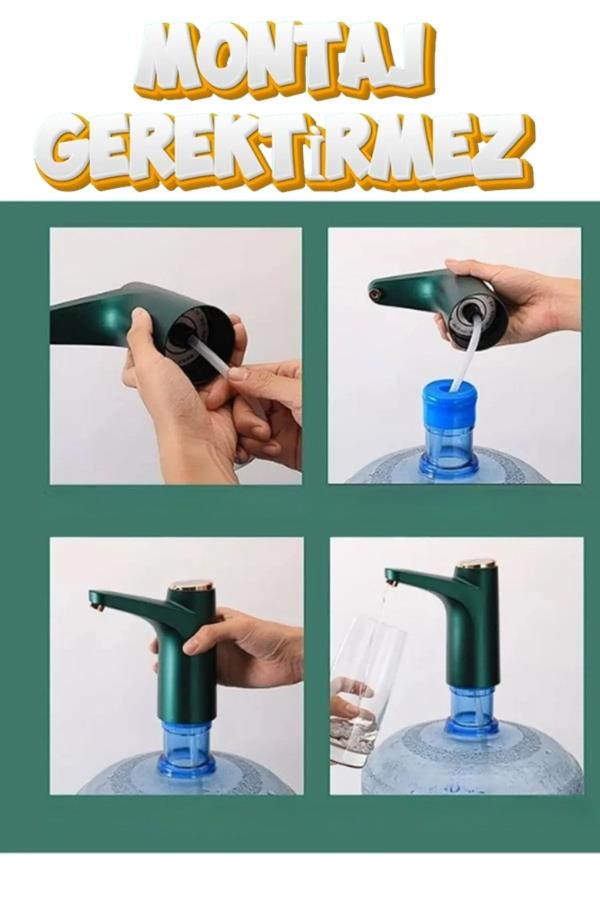 MONTAJ GEREKTİRMEZ