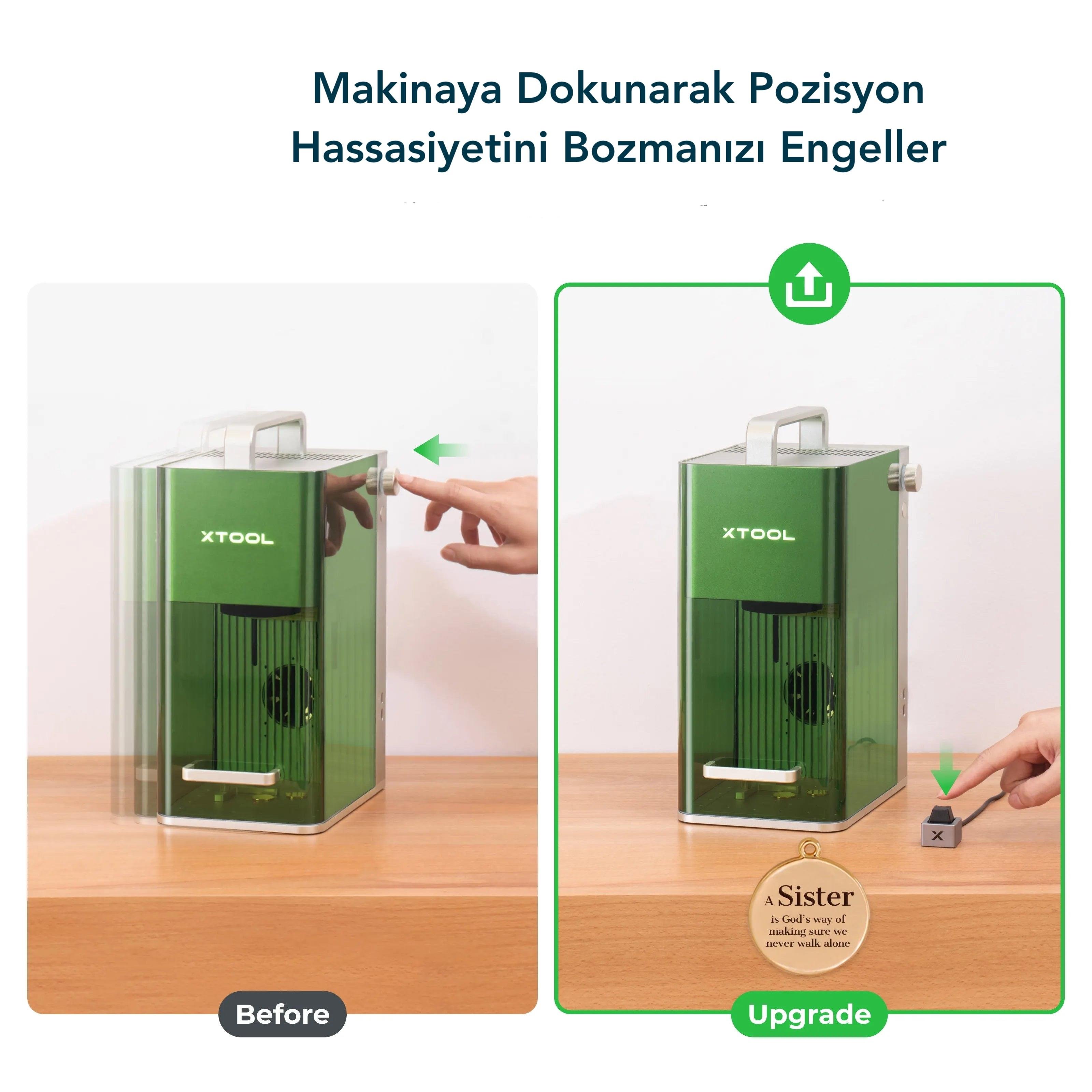 Makinaya Dokunarak Pozisyon Hassasiyetini Bozmanızı Engeller

XTOOL

Before

XTOOL

X

A Sister is God's way of making sure we never walk alone

Upgrade