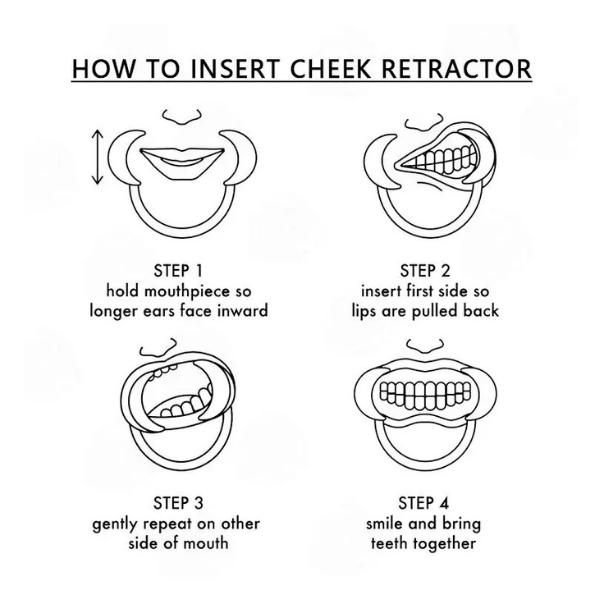 HOW TO INSERT CHEEK RETRACTOR

STEP 1
hold mouthpiece so longer ears face inward

STEP 2
insert first side so lips are pulled back

STEP 3
gently repeat on other side of mouth

STEP 4
smile and bring teeth together