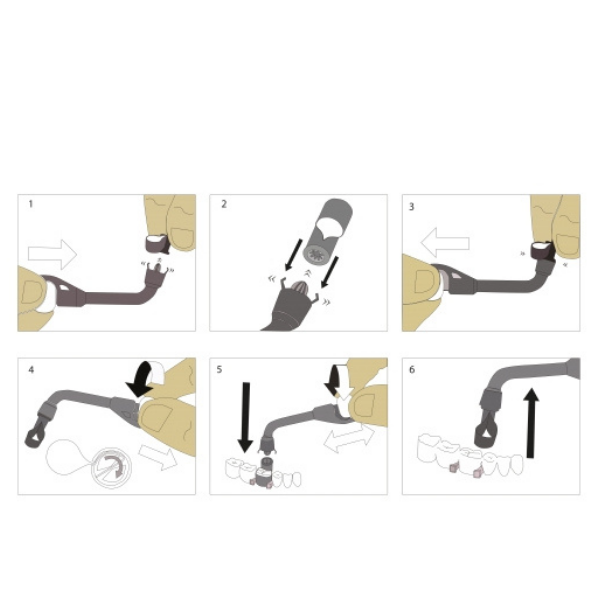 1

2

3

4

5

6