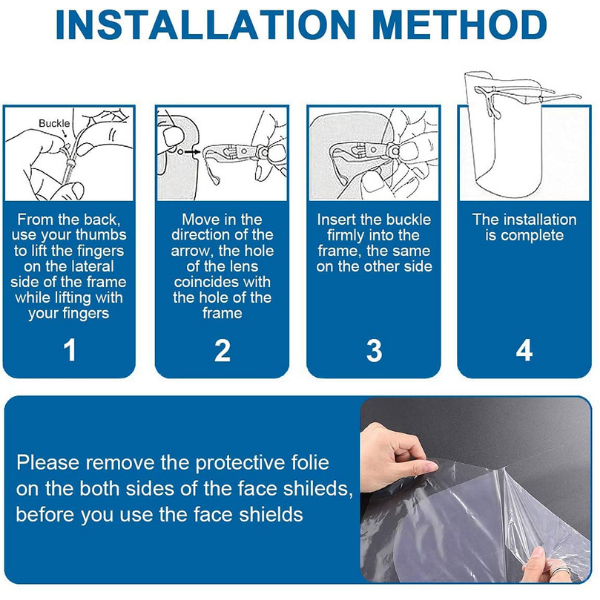 INSTALLATION METHOD

Buckle

From the back, use your thumbs to lift the fingers on the lateral side of the frame while lifting with your fingers

1

Move in the direction of the arrow, the hole of the lens coincides with the hole of the frame

2

Insert the buckle firmly into the frame, the same on the other side

3

The installation is complete

4

Please remove the protective folie on the both sides of the face shileds, before you use the face shields