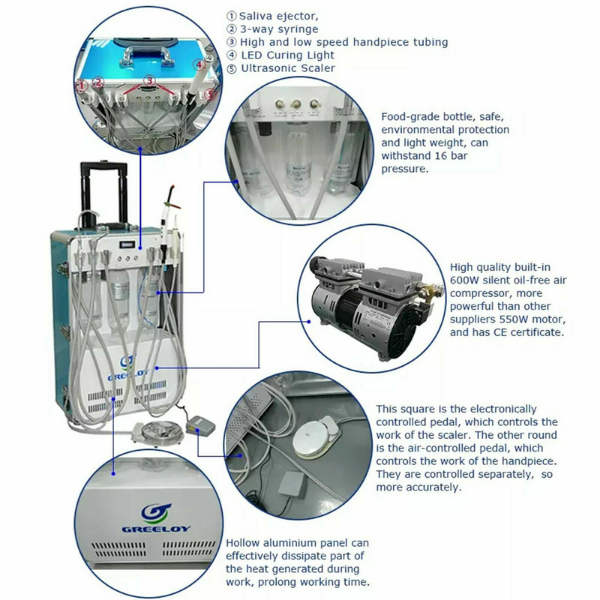 ① Saliva ejector,
② 3-way syringe
③ High and low speed handpiece tubing
④ LED Curing Light
⑤ Ultrasonic Scaler

① ② ③ ④ ⑤

Food-grade bottle, safe, environmental protection and light weight, can withstand 16 bar pressure.

High quality built-in 600W silent oil-free air compressor, more powerful than other suppliers 550W motor, and has CE certificate.

GREELOY

This square is the electronically controlled pedal, which controls the work of the scaler. The other round is the air-controlled pedal, which controls the work of the handpiece. They are controlled separately, so more accurately.

GREELOY

Hollow aluminium panel can effectively dissipate part of the heat generated during work, prolong working time.