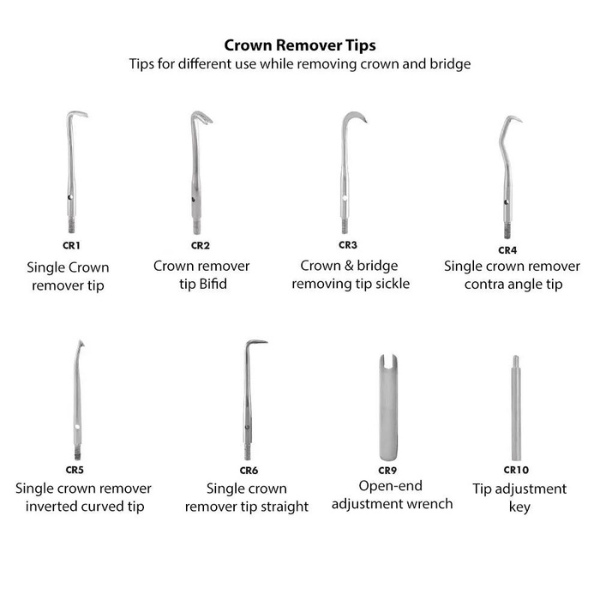 Crown Remover Tips
Tips for different use while removing crown and bridge

CR1
Single Crown remover tip

CR2
Crown remover tip Bifid

CR3
Crown & bridge removing tip sickle

CR4
Single crown remover contra angle tip

CR5
Single crown remover inverted curved tip

CR6
Single crown remover tip straight

CR9
Open-end adjustment wrench

CR10
Tip adjustment key