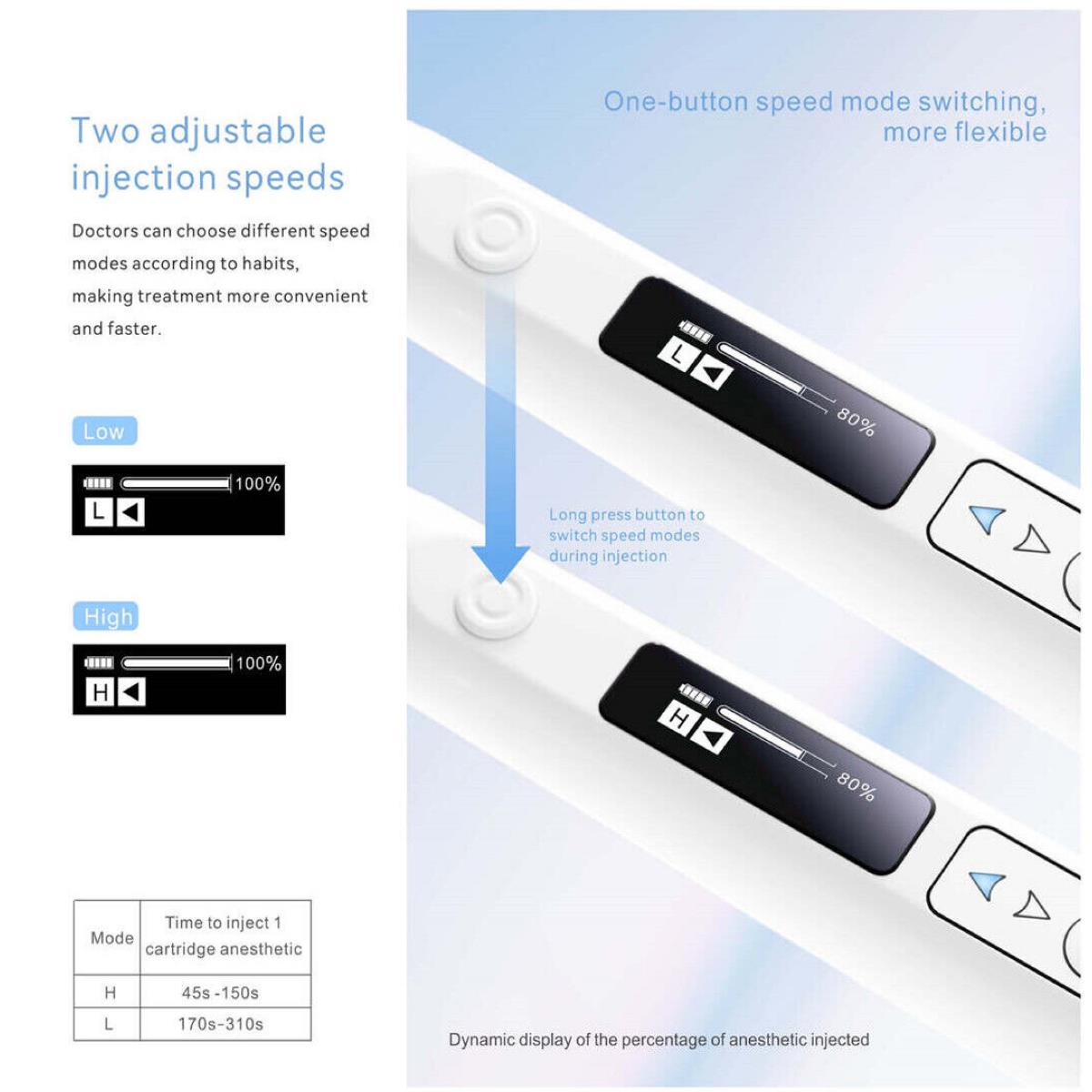 Two adjustable injection speeds

Doctors can choose different speed modes according to habits, making treatment more convenient and faster.

Low

100%

L

High

100%

H

| Mode | Time to inject 1 cartridge anesthetic |
|---|---|
| H | 45s -150s |
| L | 170s-310s |

One-button speed mode switching, more flexible

L

80%

Long press button to switch speed modes during injection

H

80%

Dynamic display of the percentage of anesthetic injected