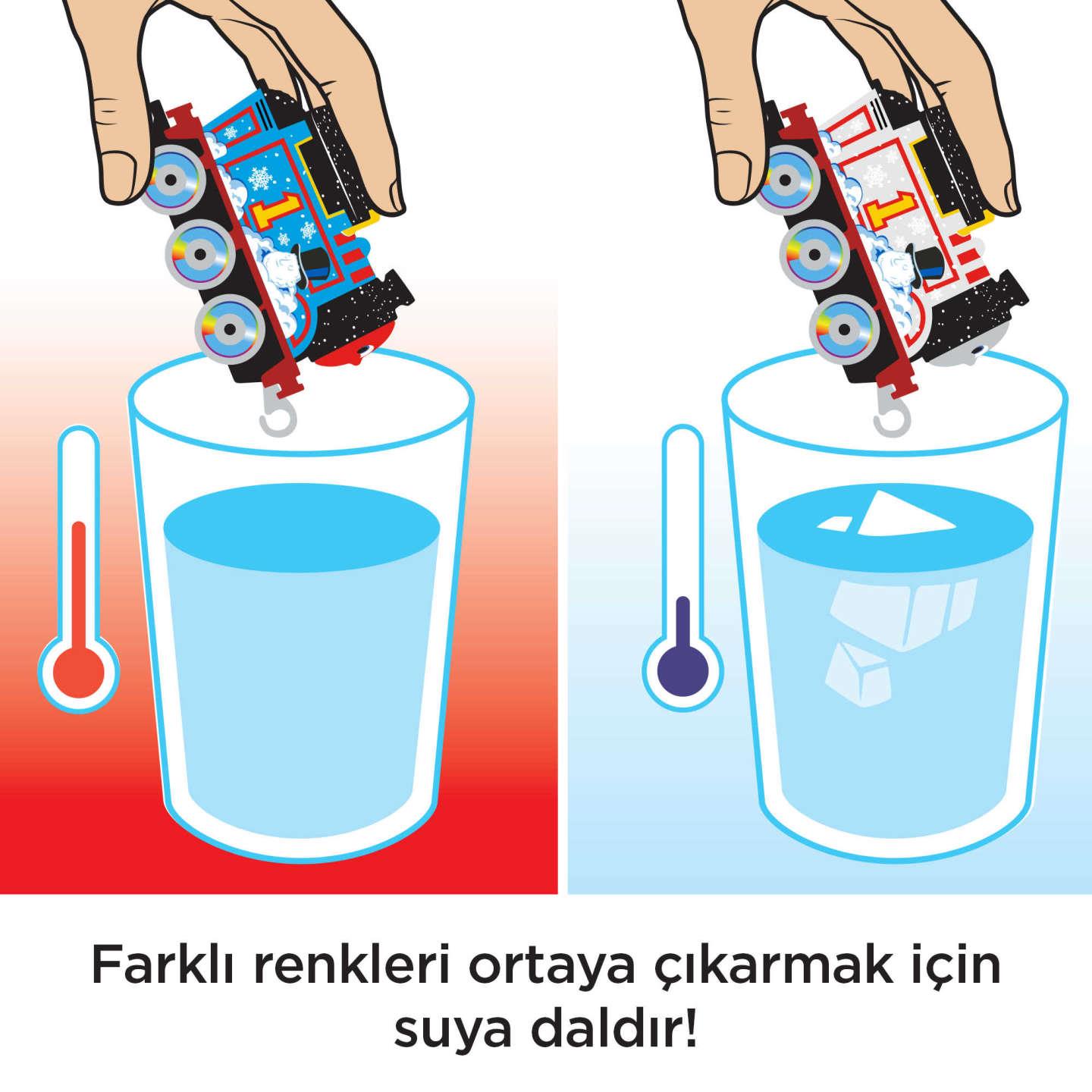 1

1

Farklı renkleri ortaya çıkarmak için suya daldır!