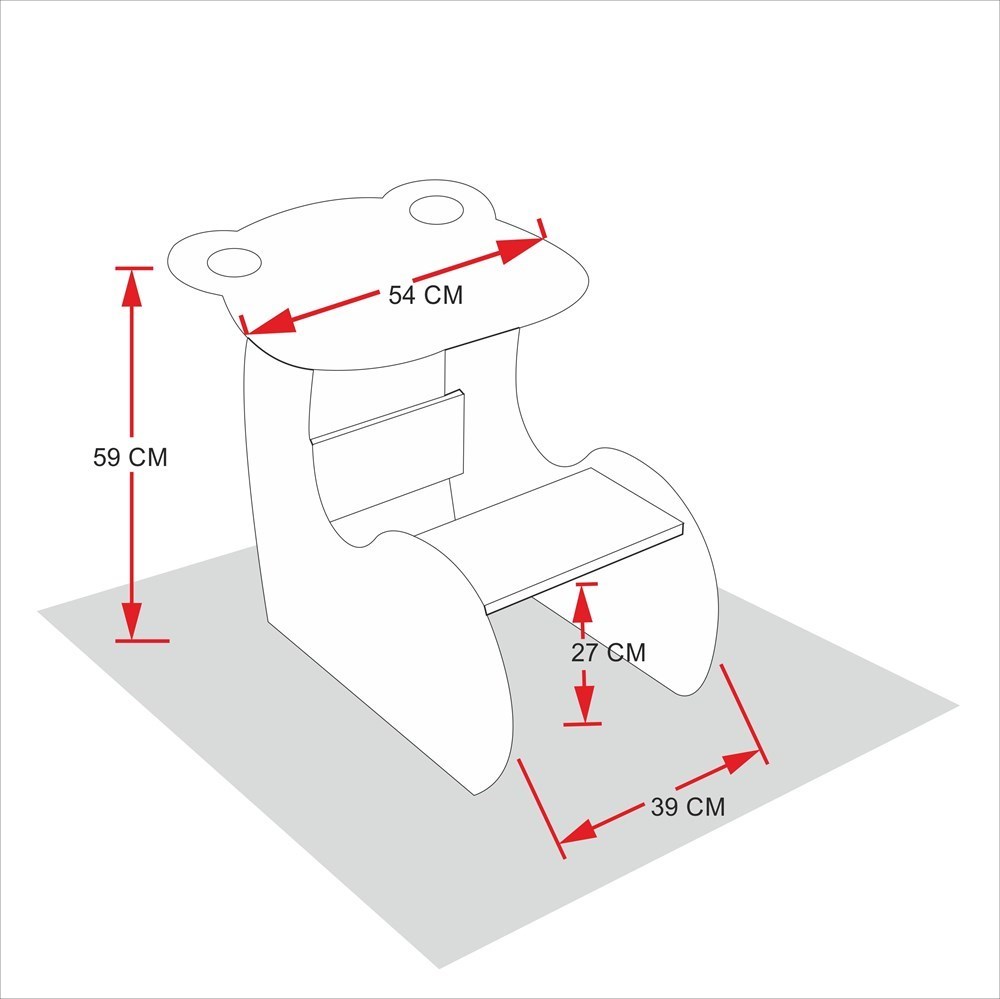 54 CM
59 CM
27 CM
39 CM