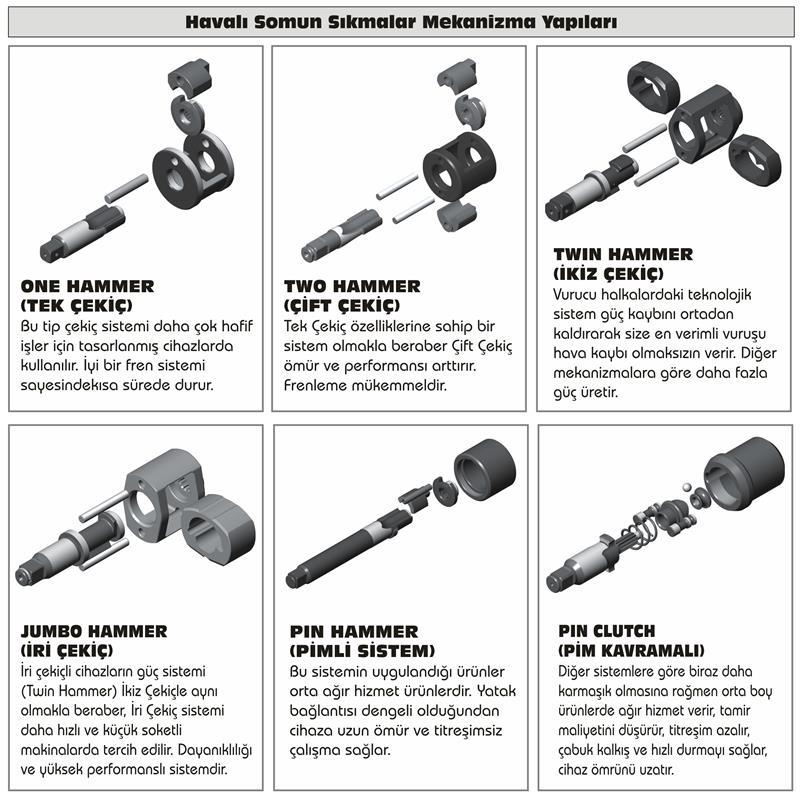 Havalı Somun Sıkmalar Mekanizma Yapıları

ONE HAMMER
(TEK ÇEKİÇ)
Bu tip çekiç sistemi daha çok hafif işler için tasarlanmış cihazlarda kullanılır. İyi bir fren sistemi sayesindekısa sürede durur.

TWO HAMMER
(ÇİFT ÇEKİÇ)
Tek Çekiç özelliklerine sahip bir sistem olmakla beraber Çift Çekiç ömür ve performansı arttırır. Frenleme mükemmeldir.

TWIN HAMMER
(İKİZ ÇEKİÇ)
Vurucu halkalardaki teknolojik sistem güç kaybını ortadan kaldırarak size en verimli vuruşu hava kaybı olmaksızın verir. Diğer mekanizmalara göre daha fazla güç üretir.

JUMBO HAMMER
(İRİ ÇEKİÇ)
İri çekiçli cihazların güç sistemi (Twin Hammer) İkiz Çekiçle aynı olmakla beraber, İri Çekiç sistemi daha hızlı ve küçük soketli makinalarda tercih edilir. Dayanıklılığı ve yüksek performanslı sistemdir.

PIN HAMMER
(PİMLİ SİSTEM)
Bu sistemin uygulandığı ürünler orta ağır hizmet ürünlerdir. Yatak bağlantısı dengeli olduğundan cihaza uzun ömür ve titreşimsiz çalışma sağlar.

PIN CLUTCH
(PİM KAVRAMALI)
Diğer sistemlere göre biraz daha karmaşık olmasına rağmen orta boy ürünlerde ağır hizmet verir, tamir maliyetini düşürür, titreşim azalır, çabuk kalkış ve hızlı durmayı sağlar, cihaz ömrünü uzatır.