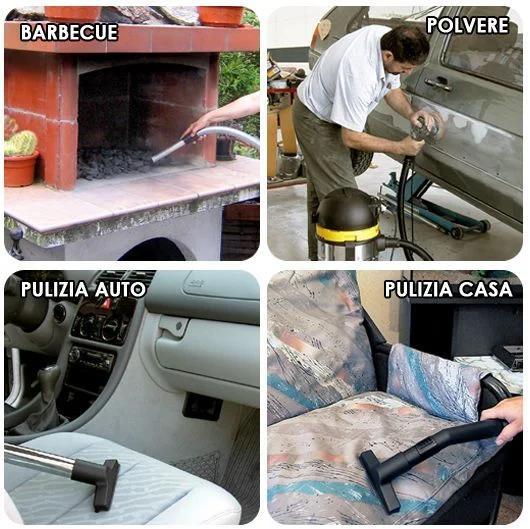 BARBECUE

POLVERE

PULIZIA AUTO

PULIZIA CASA