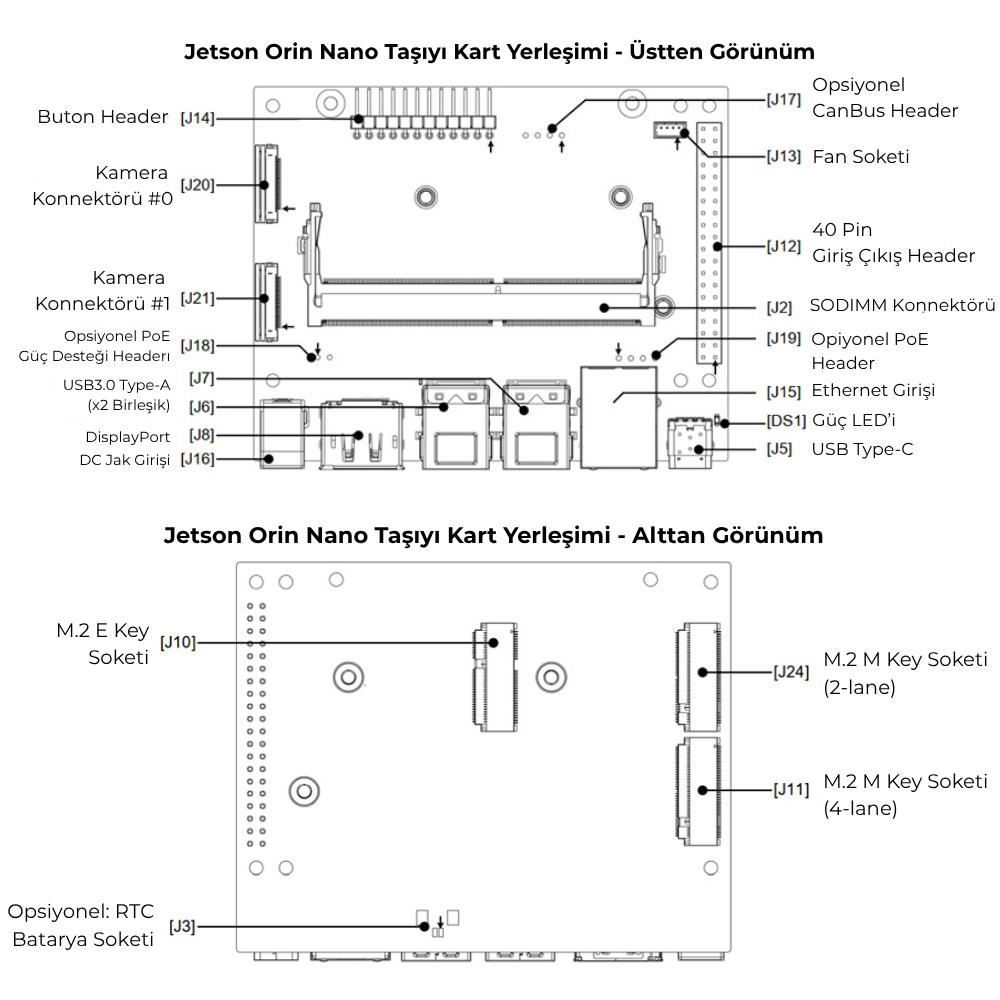 Jetson Orin Nano Taşıyı Kart Yerleşimi - Üstten Görünüm

Buton Header [J14]

Kamera Konnektörü #0 [J20]

Kamera Konnektörü #1 [J21]

Opsiyonel PoE Güç Desteği Headerı [J18]

USB3.0 Type-A (x2 Birleşik) [J7] [J6]

DisplayPort [J8]

DC Jak Girişi [J16]

[J17] Opsiyonel CanBus Header

[J13] Fan Soketi

[J12] 40 Pin Giriş Çıkış Header

[J2] SODIMM Konnektörü

[J19] Opiyonel PoE Header

[J15] Ethernet Girişi

[DS1] Güç LED'i

[J5] USB Type-C

Jetson Orin Nano Taşıyı Kart Yerleşimi - Alttan Görünüm

M.2 E Key Soketi [J10]

[J24] M.2 M Key Soketi (2-lane)

[J11] M.2 M Key Soketi (4-lane)

Opsiyonel: RTC Batarya Soketi [J3]