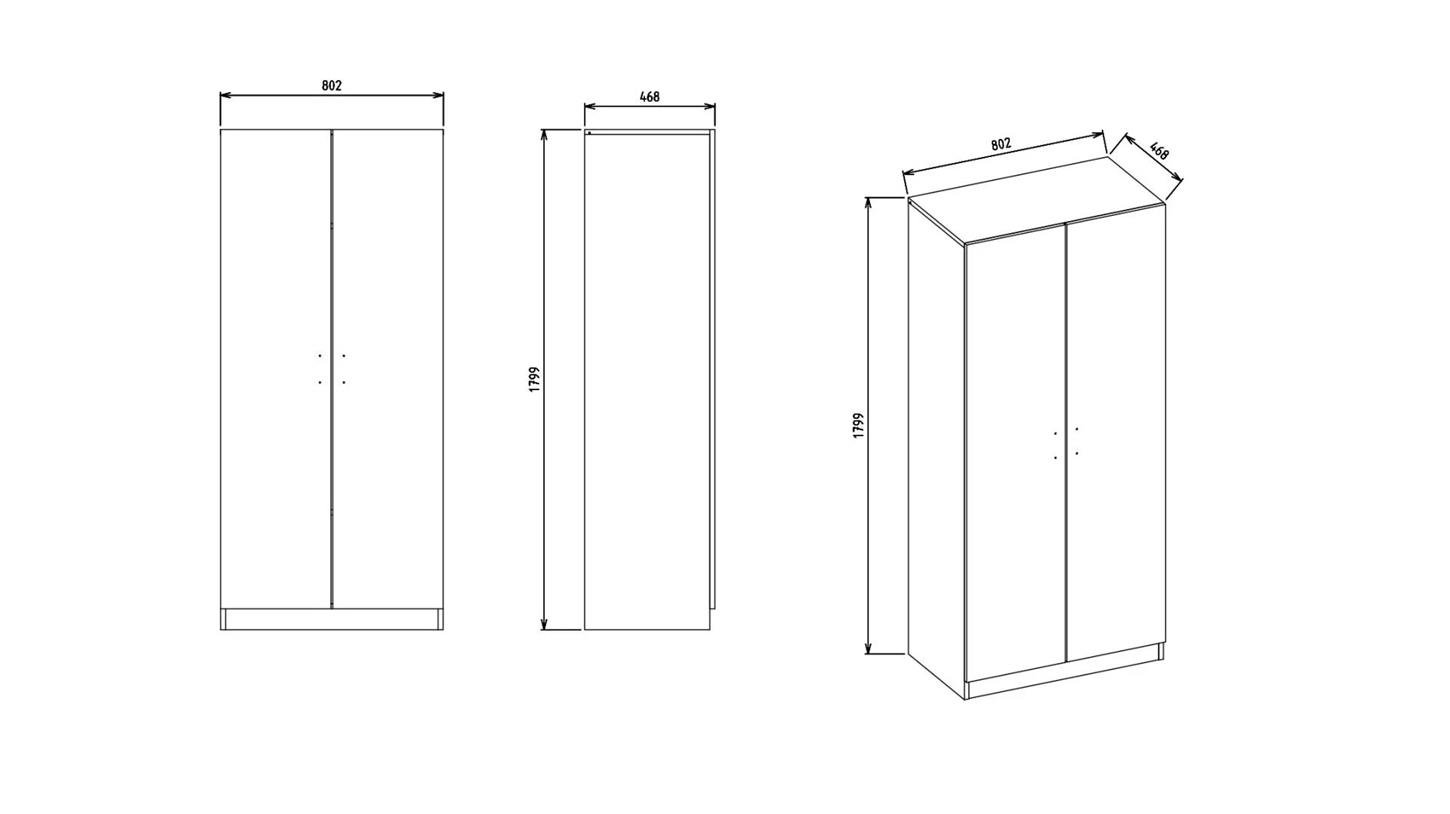 802

468

1799

802

468

1799