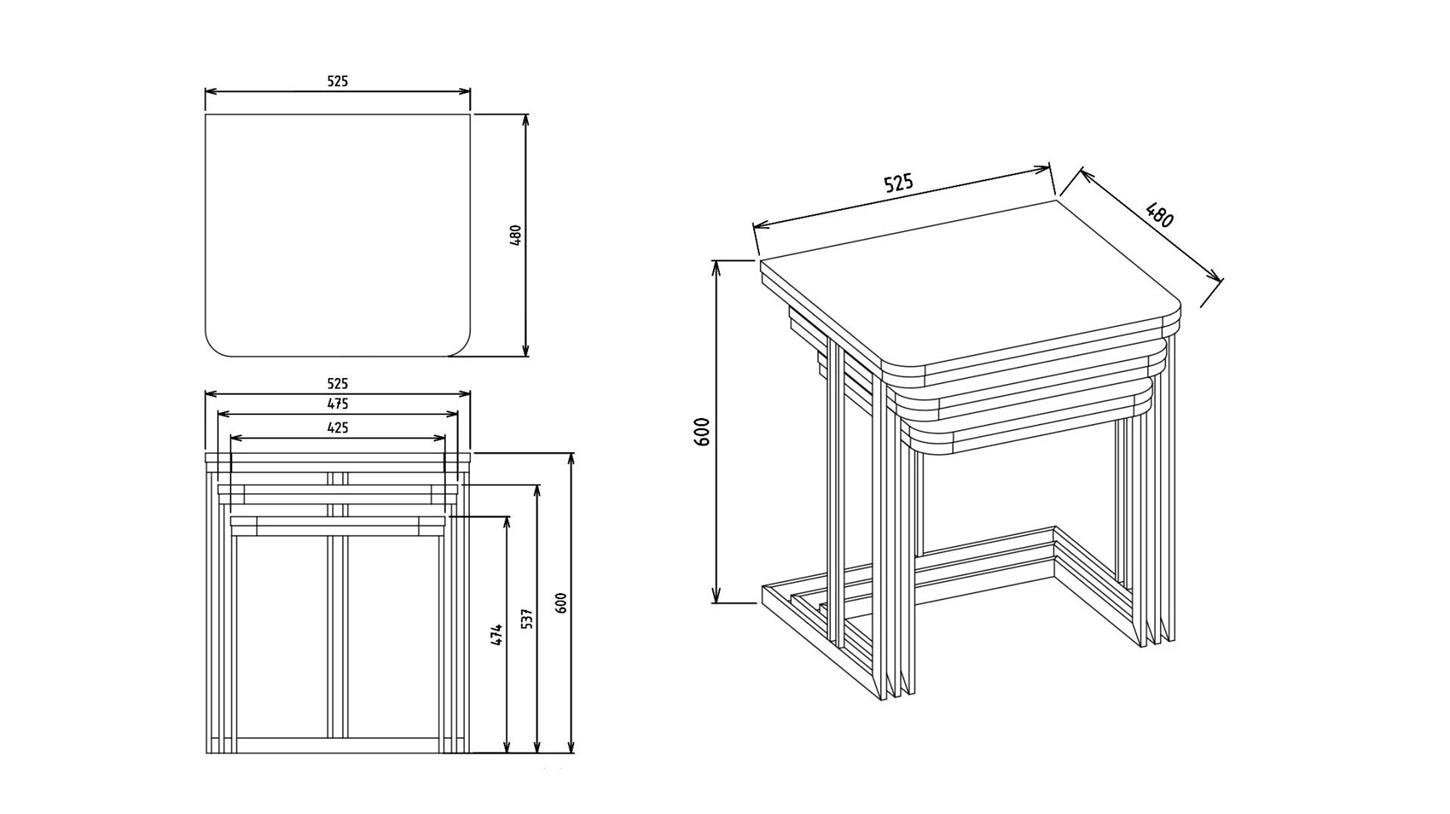 525
480
525
475
425
474
537
600
525
480
600