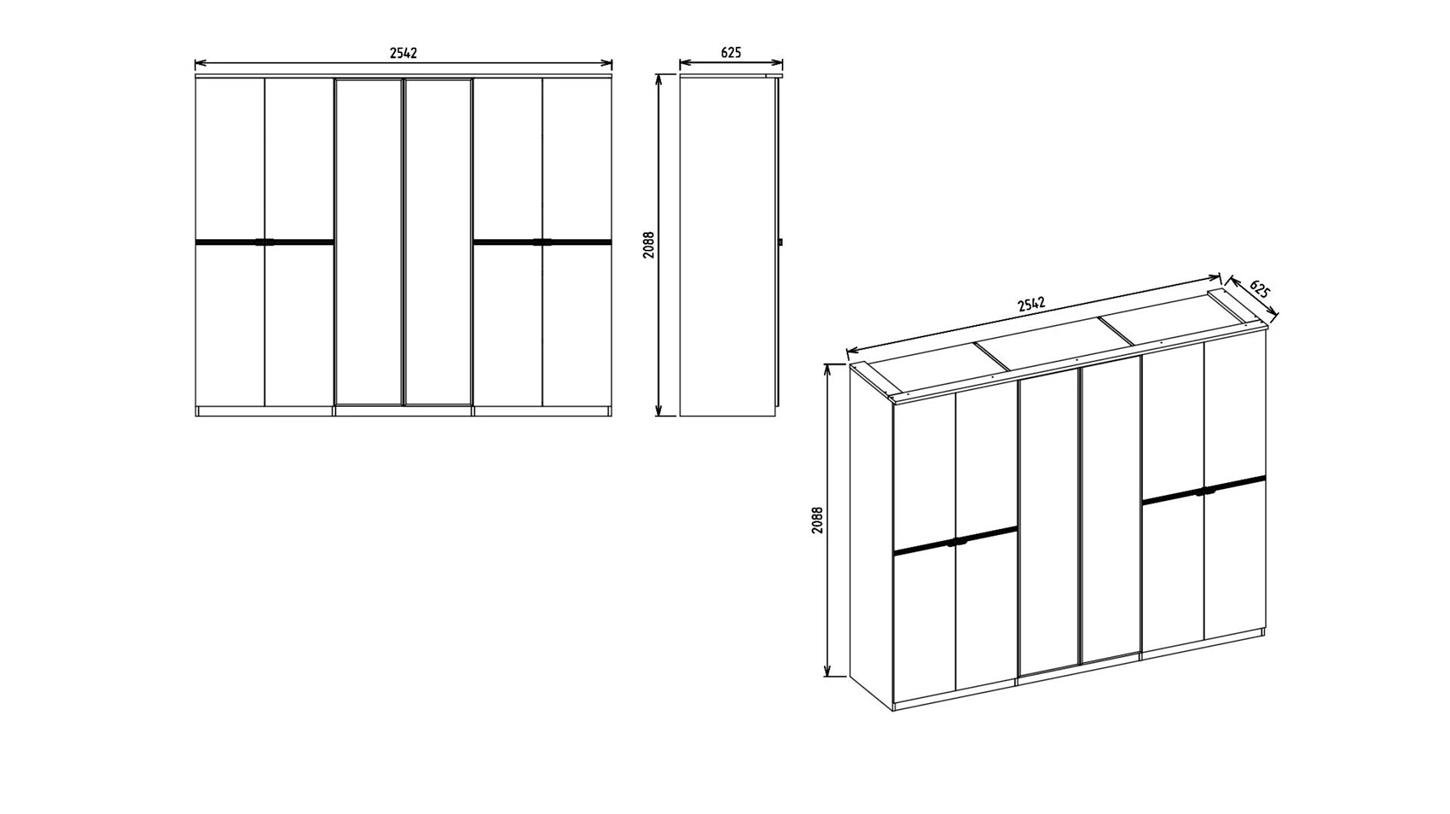 2542
625
2088
2542
625
2088