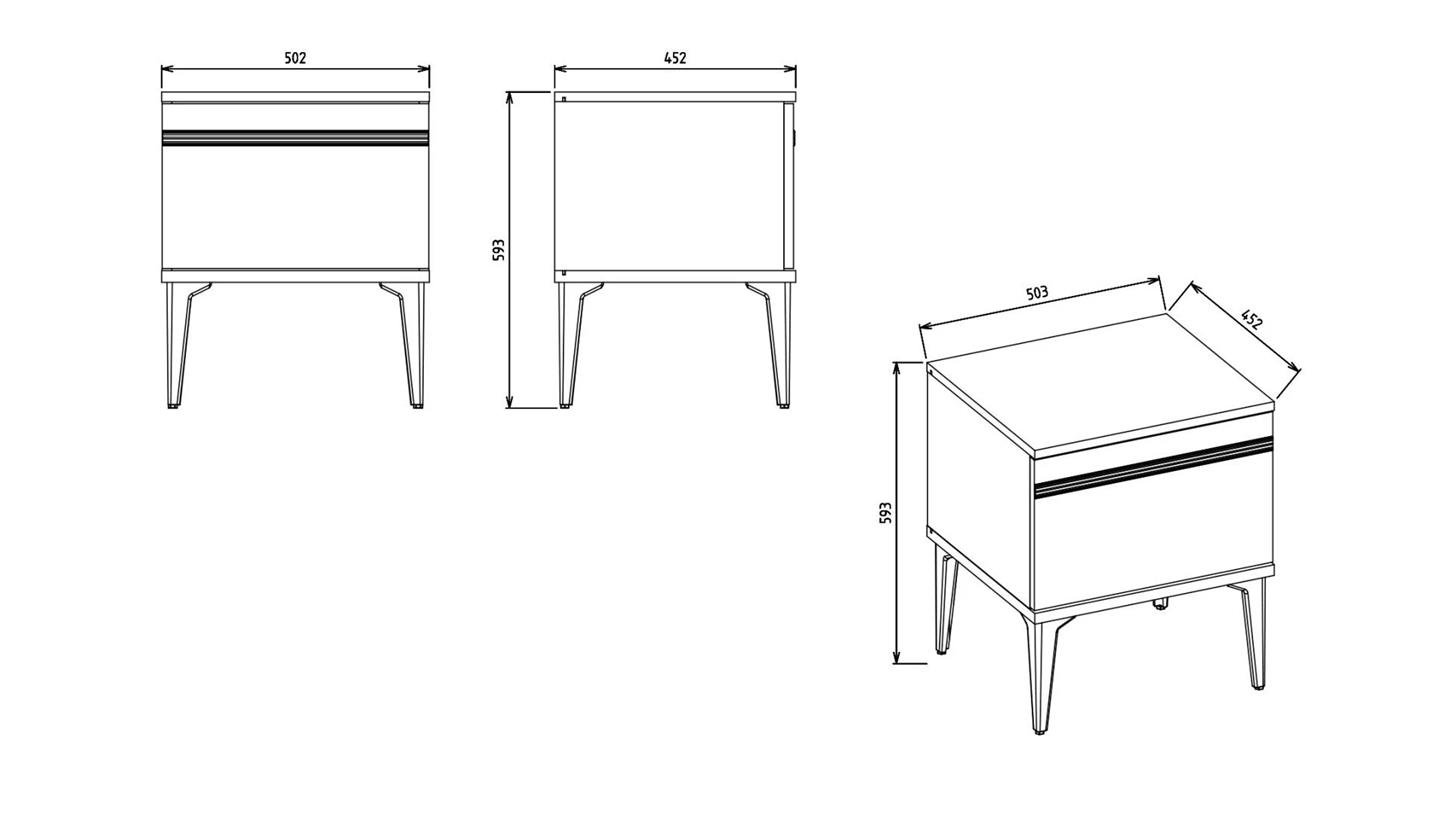 502

452

593

503

452

593