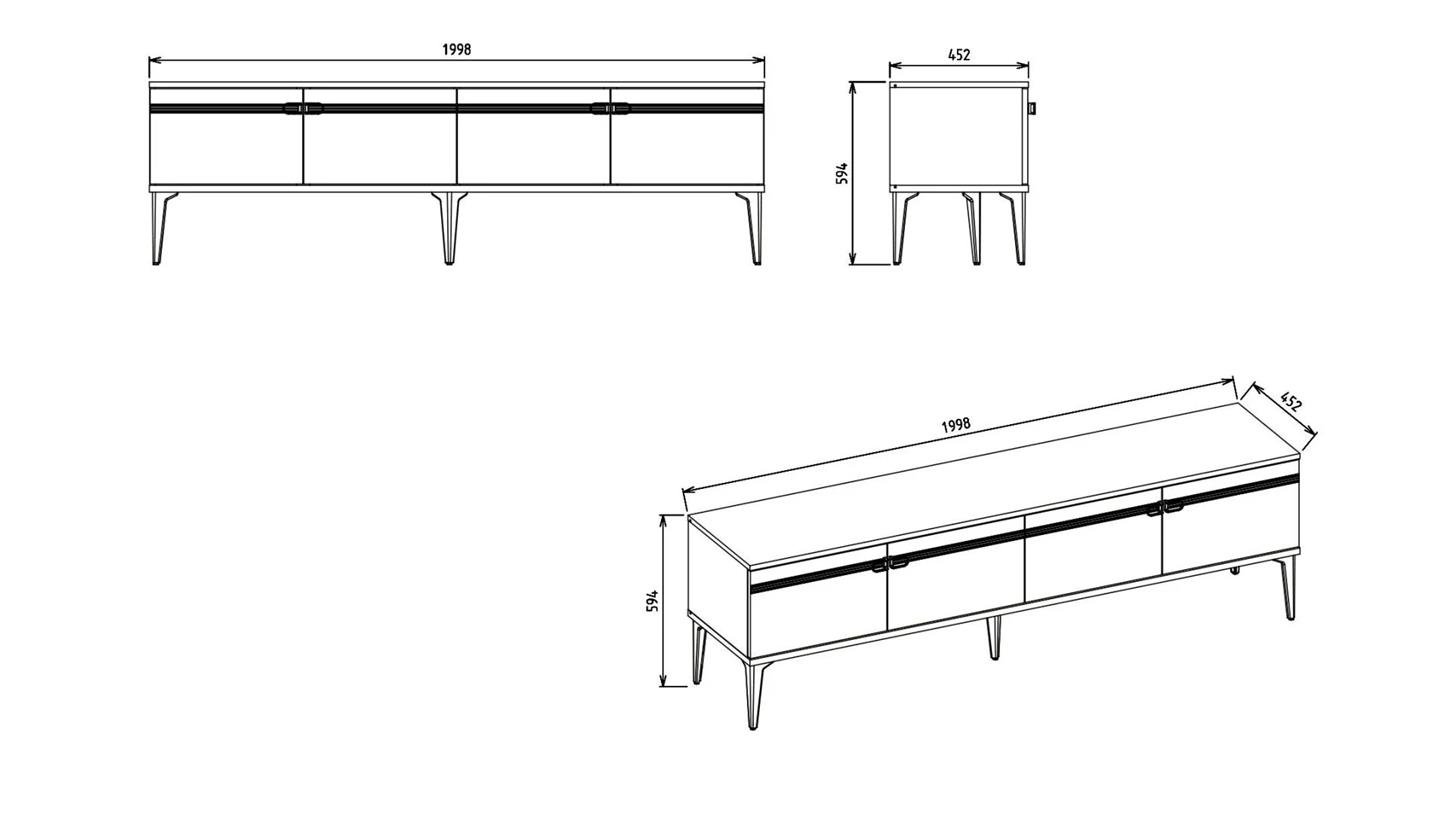 1998

452

594

1998

452

594