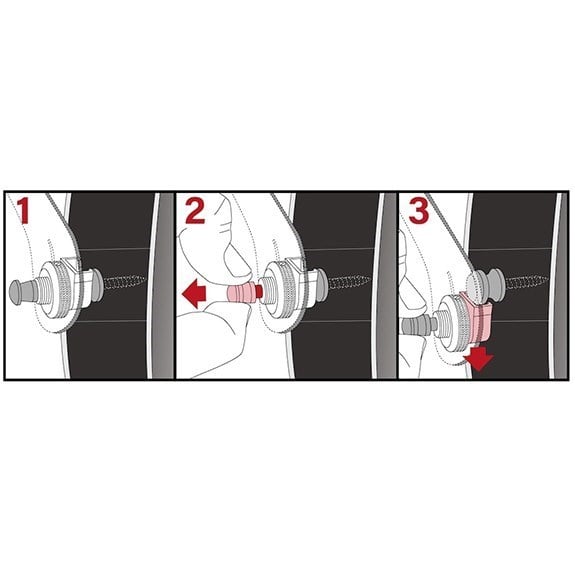 1

2

3