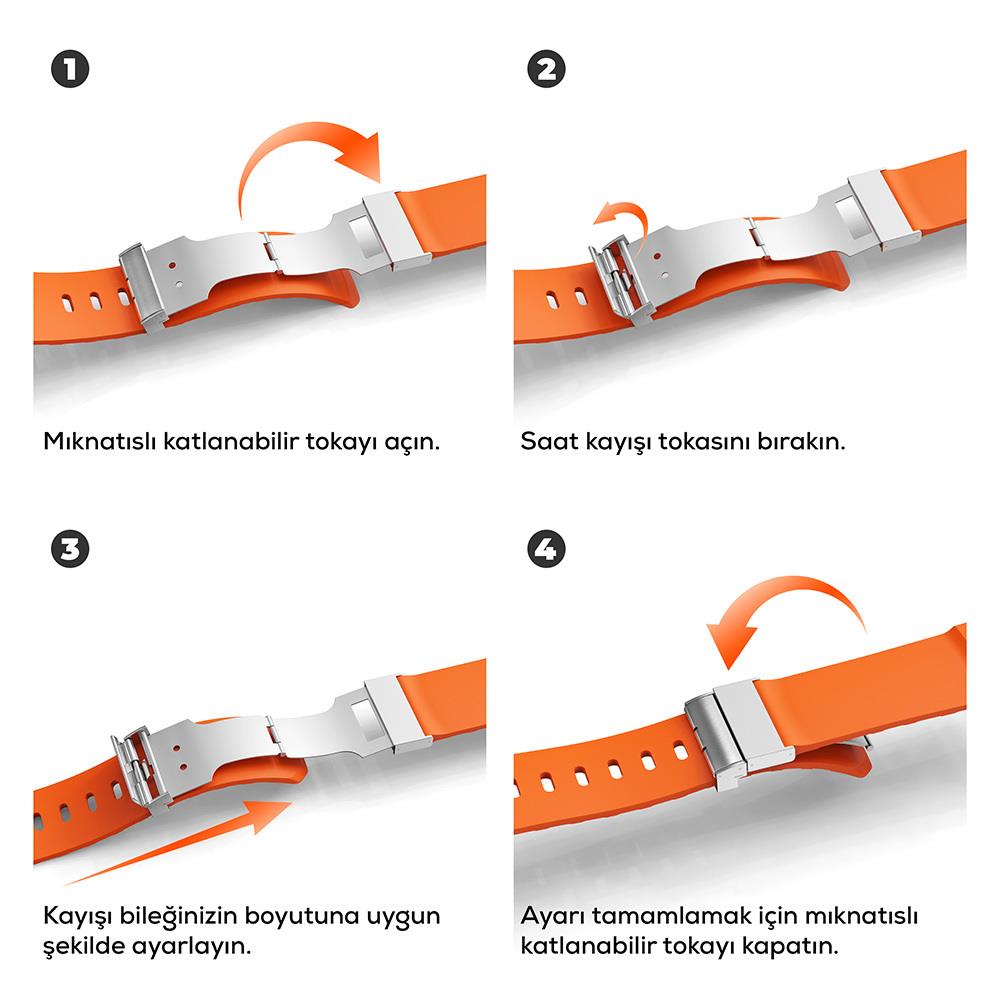 1

Mıknatıslı katlanabilir tokayı açın.

2

Saat kayışı tokasını bırakın.

3

Kayışı bileğinizin boyutuna uygun şekilde ayarlayın.

4

Ayarı tamamlamak için mıknatıslı katlanabilir tokayı kapatın.