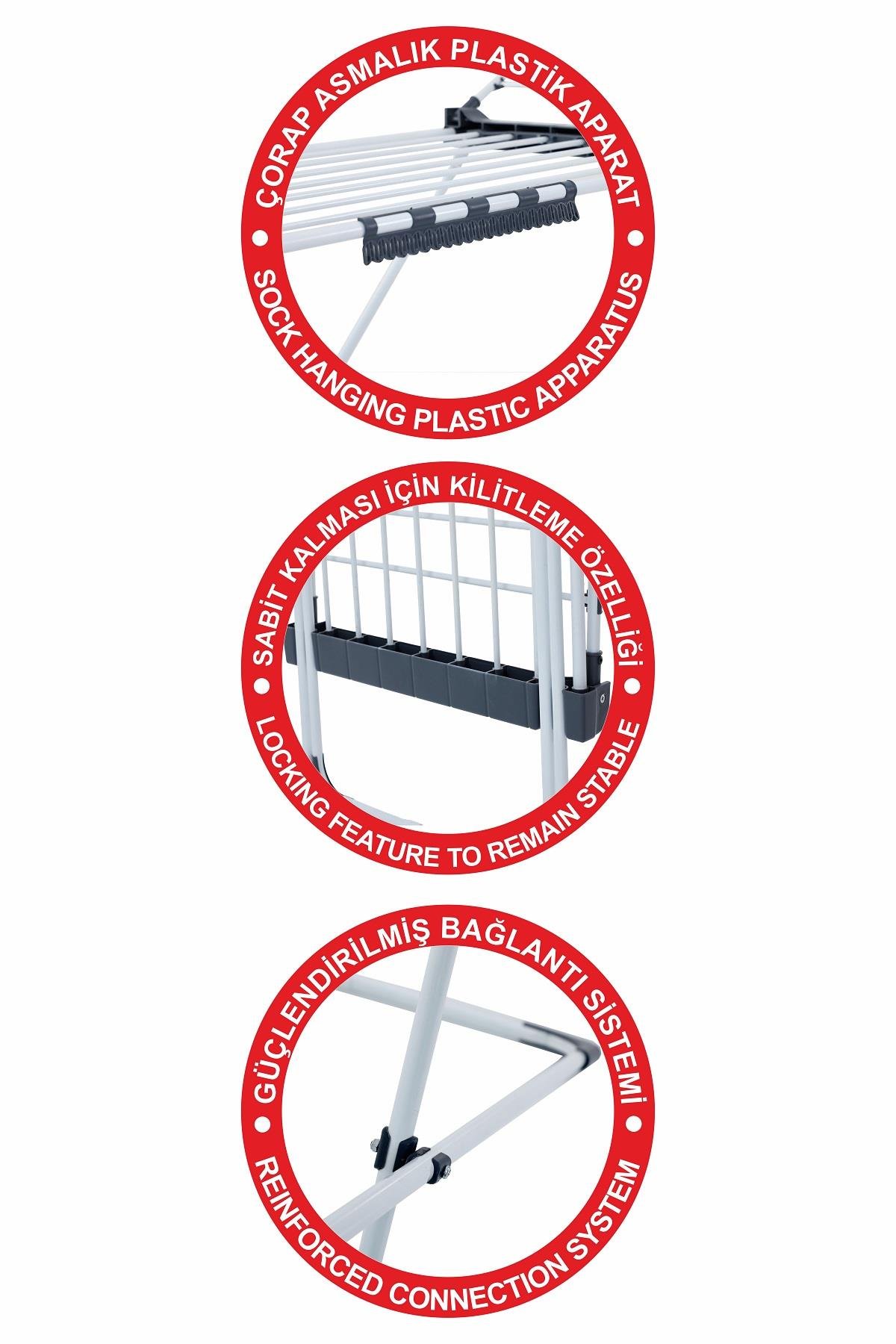 ÇORAP ASMALIK PLASTİK APARAT

SOCK HANGING PLASTIC APPARATUS

SABİT KALMASI İÇİN KİLİTLEME ÖZELLİĞİ

LOCKING FEATURE TO REMAIN STABLE

GÜÇLENDİRİLMİŞ BAĞLANTI SİSTEMİ

REINFORCED CONNECTION SYSTEM