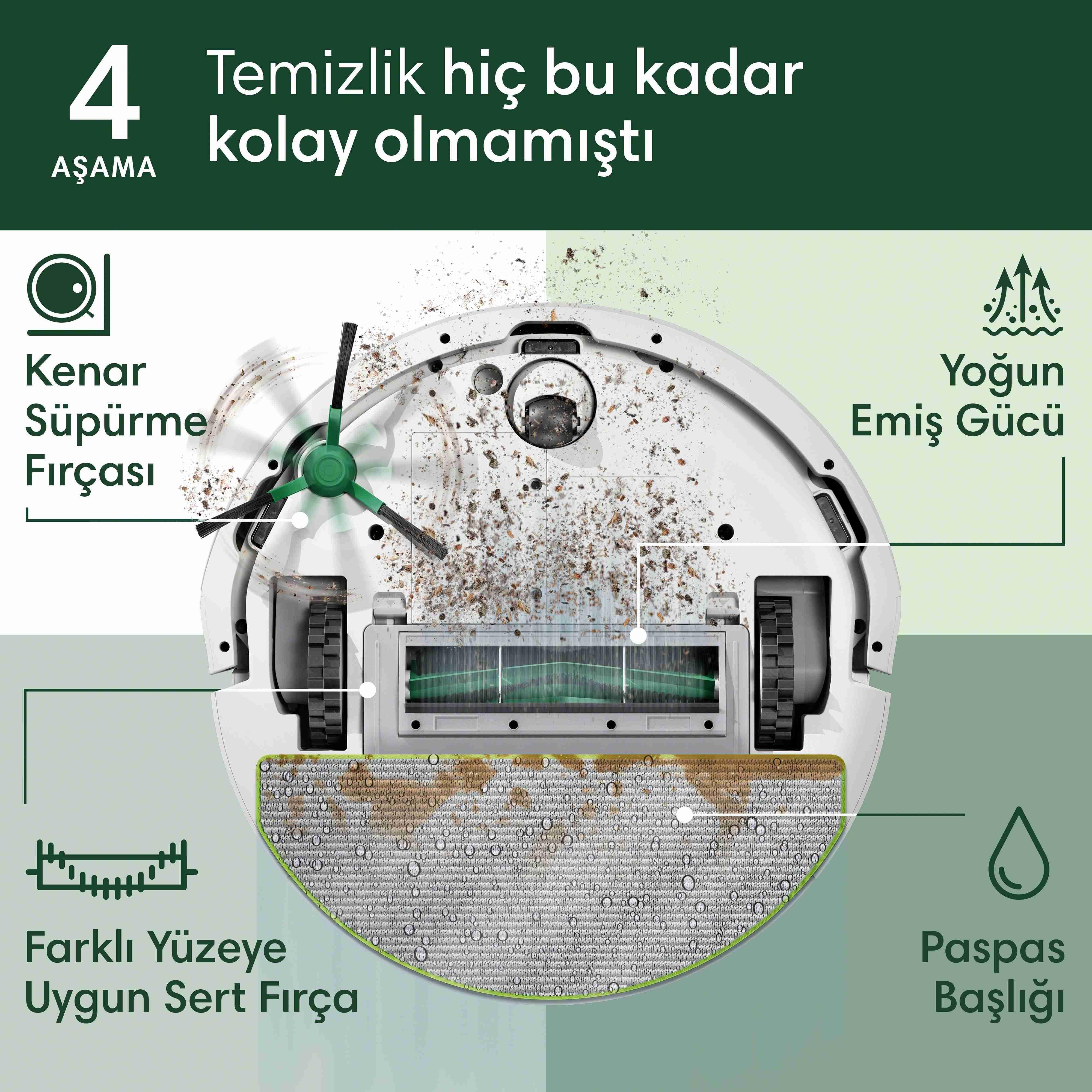 4
AŞAMA

Temizlik hiç bu kadar kolay olmamıştı

Kenar Süpürme Fırçası

Yoğun Emiş Gücü

Farklı Yüzeye Uygun Sert Fırça

Paspas Başlığı