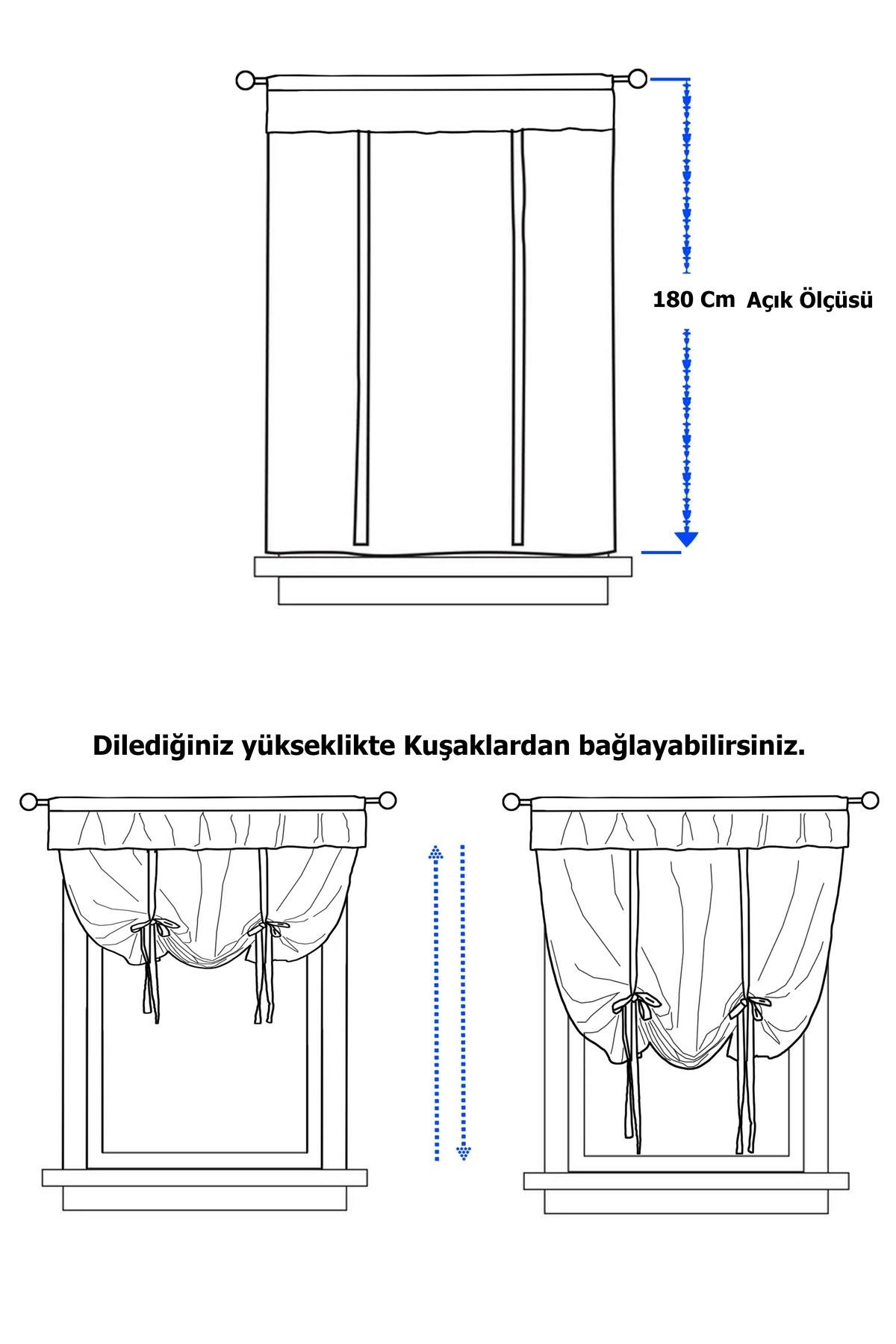 180 Cm Açık Ölçüsü

Dilediğiniz yükseklikte Kuşaklardan bağlayabilirsiniz.