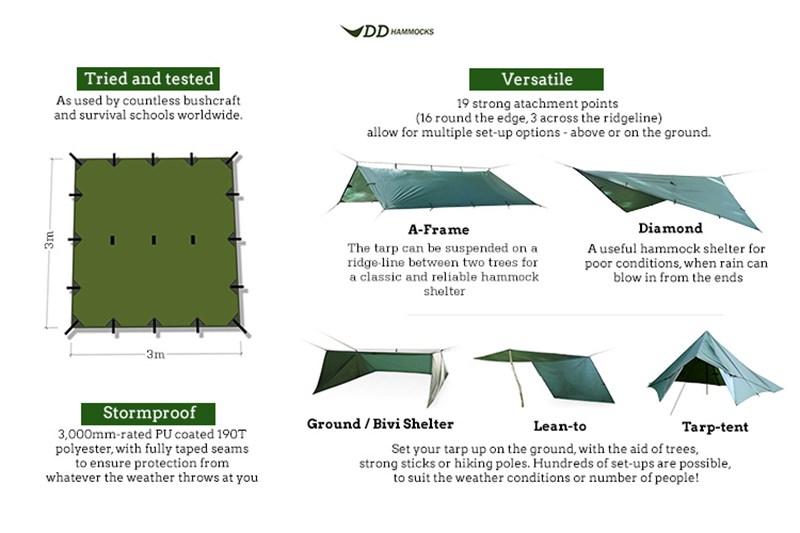 DD HAMMOCKS

Tried and tested

As used by countless bushcraft and survival schools worldwide.

3m

3m

Stormproof

3,000mm-rated PU coated 190T polyester, with fully taped seams to ensure protection from whatever the weather throws at you

Versatile

19 strong atachment points (16 round the edge, 3 across the ridgeline) allow for multiple set-up options - above or on the ground.

A-Frame

The tarp can be suspended on a ridge-line between two trees for a classic and reliable hammock shelter

Diamond

A useful hammock shelter for poor conditions, when rain can blow in from the ends

Ground / Bivi Shelter

Lean-to

Tarp-tent

Set your tarp up on the ground, with the aid of trees, strong sticks or hiking poles. Hundreds of set-ups are possible, to suit the weather conditions or number of people!