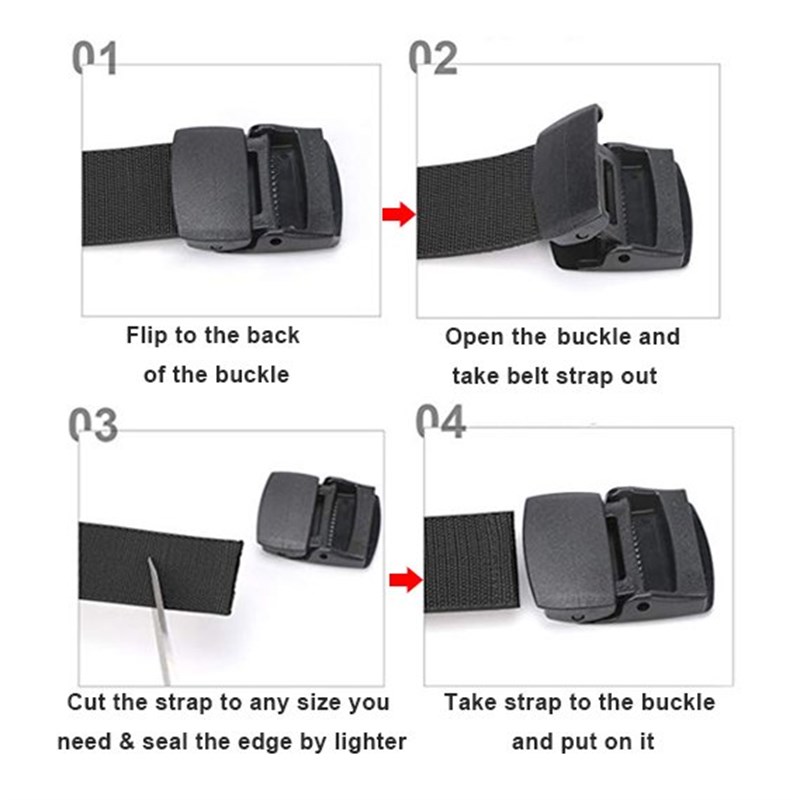 01

Flip to the back of the buckle

02

Open the buckle and take belt strap out

03

Cut the strap to any size you need & seal the edge by lighter

04

Take strap to the buckle and put on it