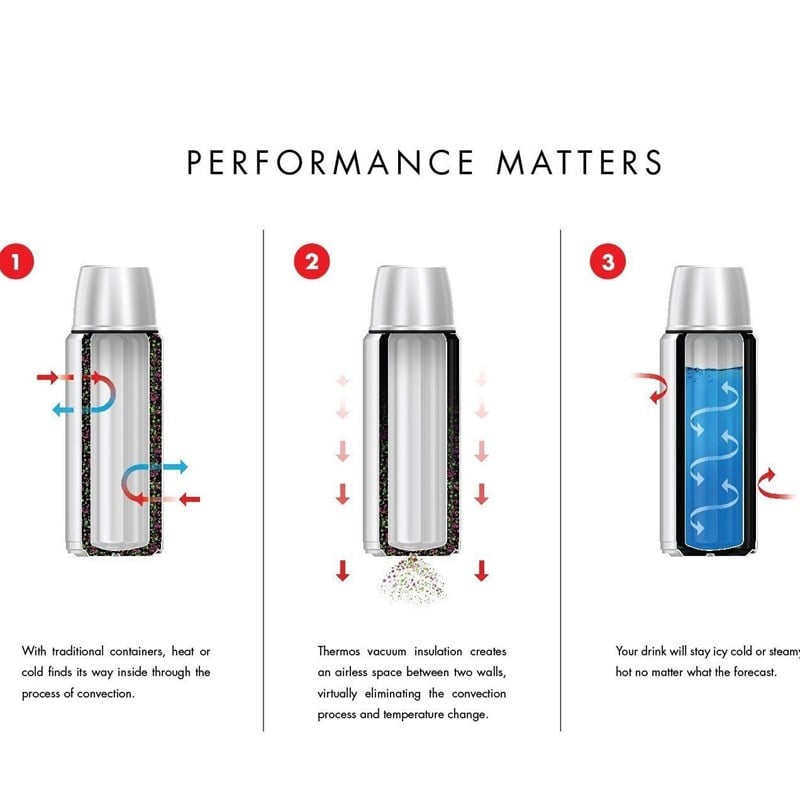 PERFORMANCE MATTERS

1

With traditional containers, heat or cold finds its way inside through the process of convection.

2

Thermos vacuum insulation creates an airless space between two walls, virtually eliminating the convection process and temperature change.

3

Your drink will stay icy cold or steamy hot no matter what the forecast.