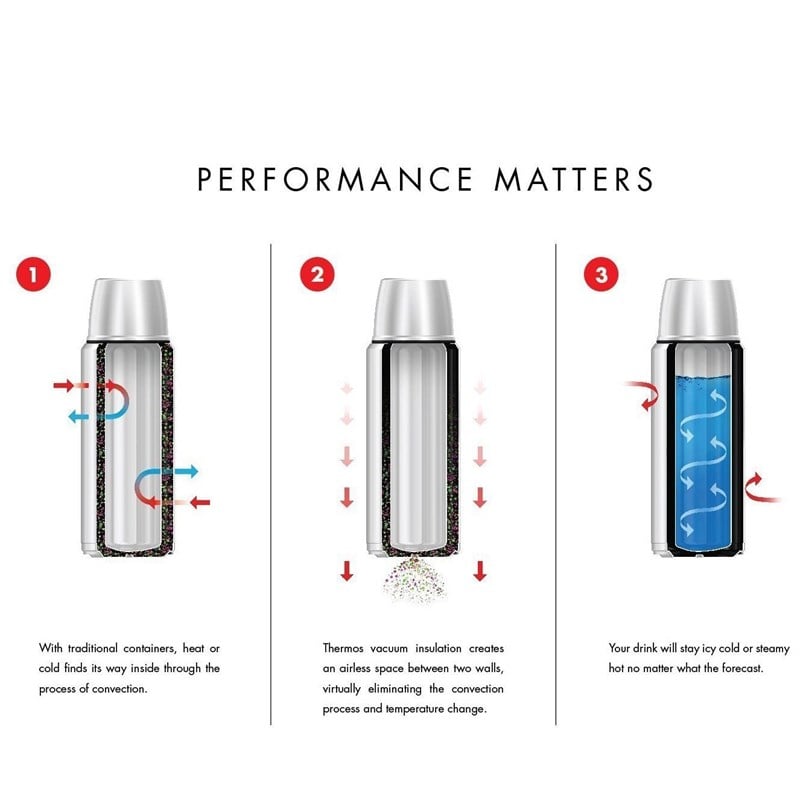 PERFORMANCE MATTERS

1

With traditional containers, heat or cold finds its way inside through the process of convection.

2

Thermos vacuum insulation creates an airless space between two walls, virtually eliminating the convection process and temperature change.

3

Your drink will stay icy cold or steamy hot no matter what the forecast.