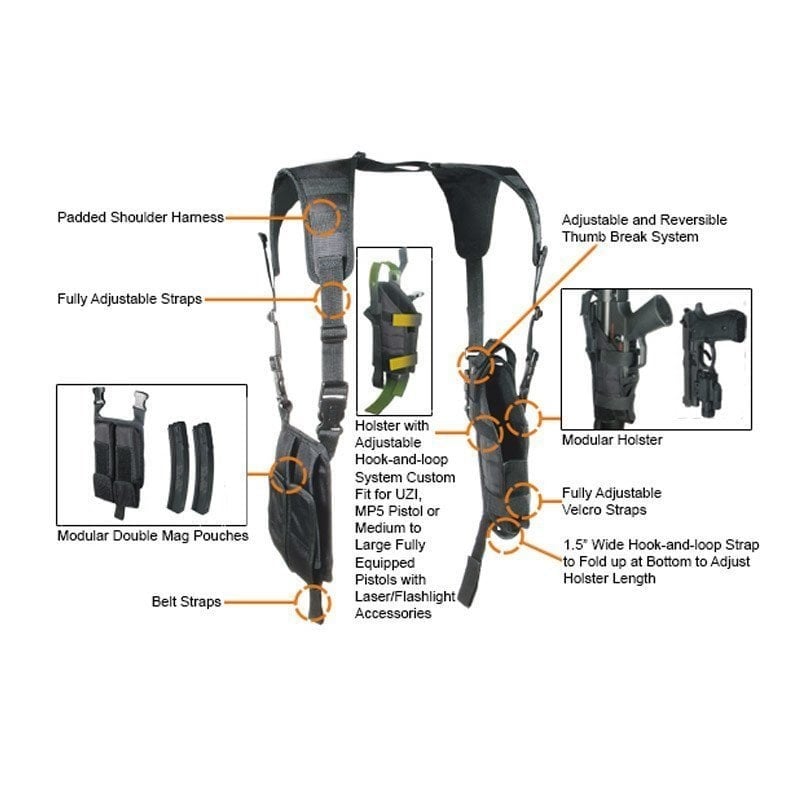 Padded Shoulder Harness

Fully Adjustable Straps

Modular Double Mag Pouches

Belt Straps

Holster with Adjustable Hook-and-loop System Custom Fit for UZI, MP5 Pistol or Medium to Large Fully Equipped Pistols with Laser/Flashlight Accessories

Adjustable and Reversible Thumb Break System

Modular Holster

Fully Adjustable Velcro Straps

1.5" Wide Hook-and-loop Strap to Fold up at Bottom to Adjust Holster Length