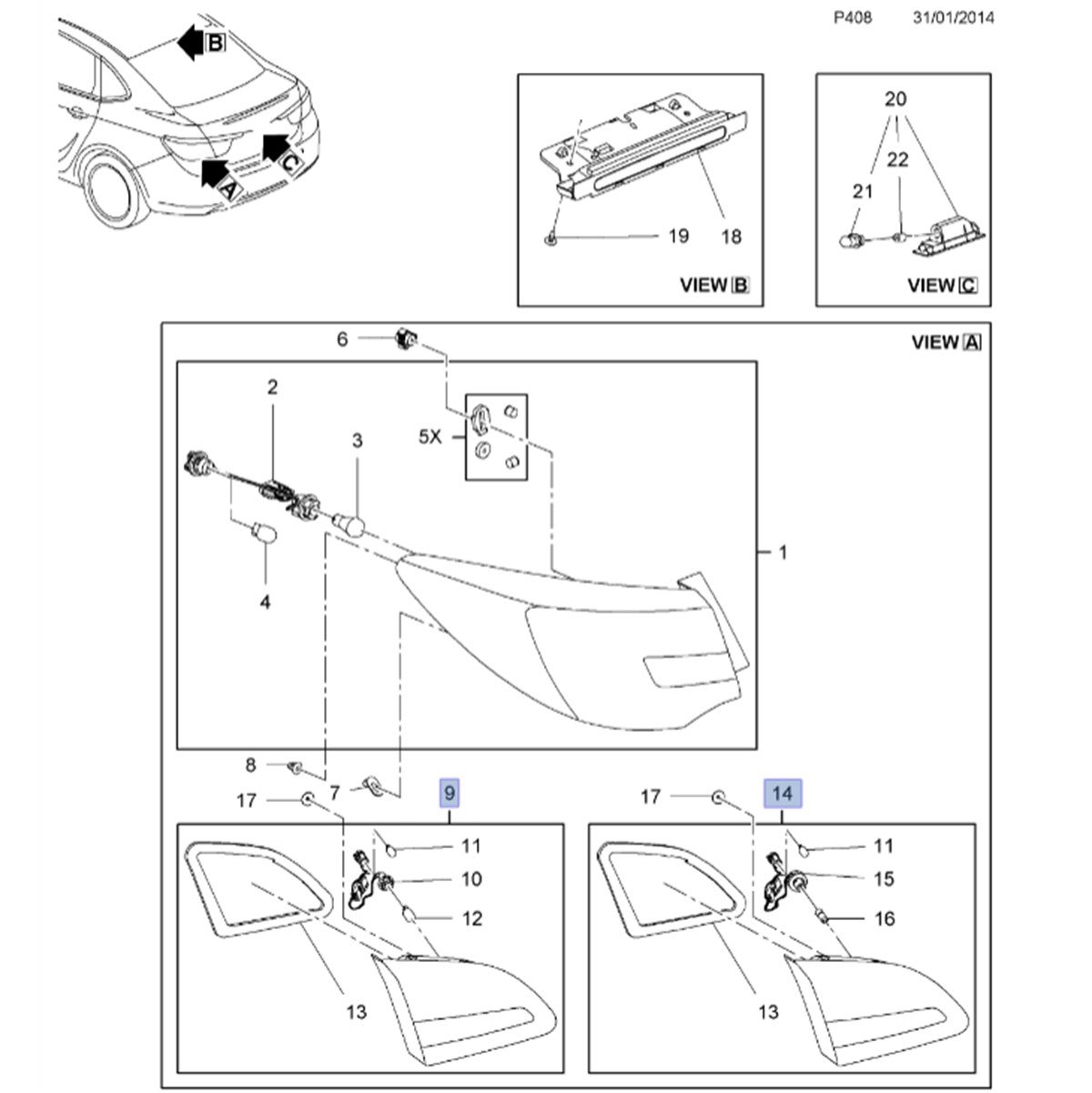 P408 31/01/2014

B
C
A

20
22
21
19
18
VIEW B

VIEW C

VIEW A

6
2
3
5X
4
1
8
7
17
9
11
10
12
13

17
14
11
15
16
13