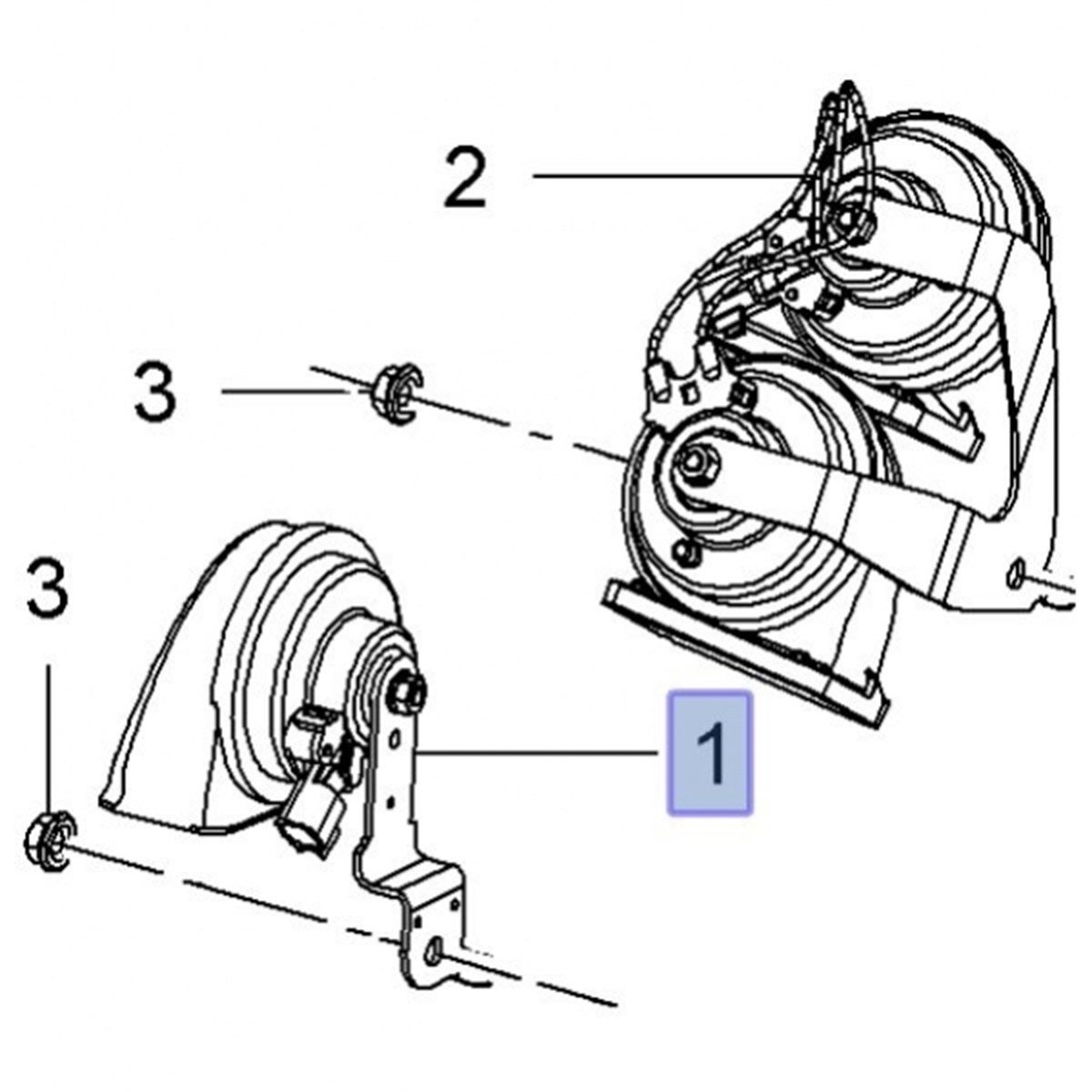 2
3
3
1