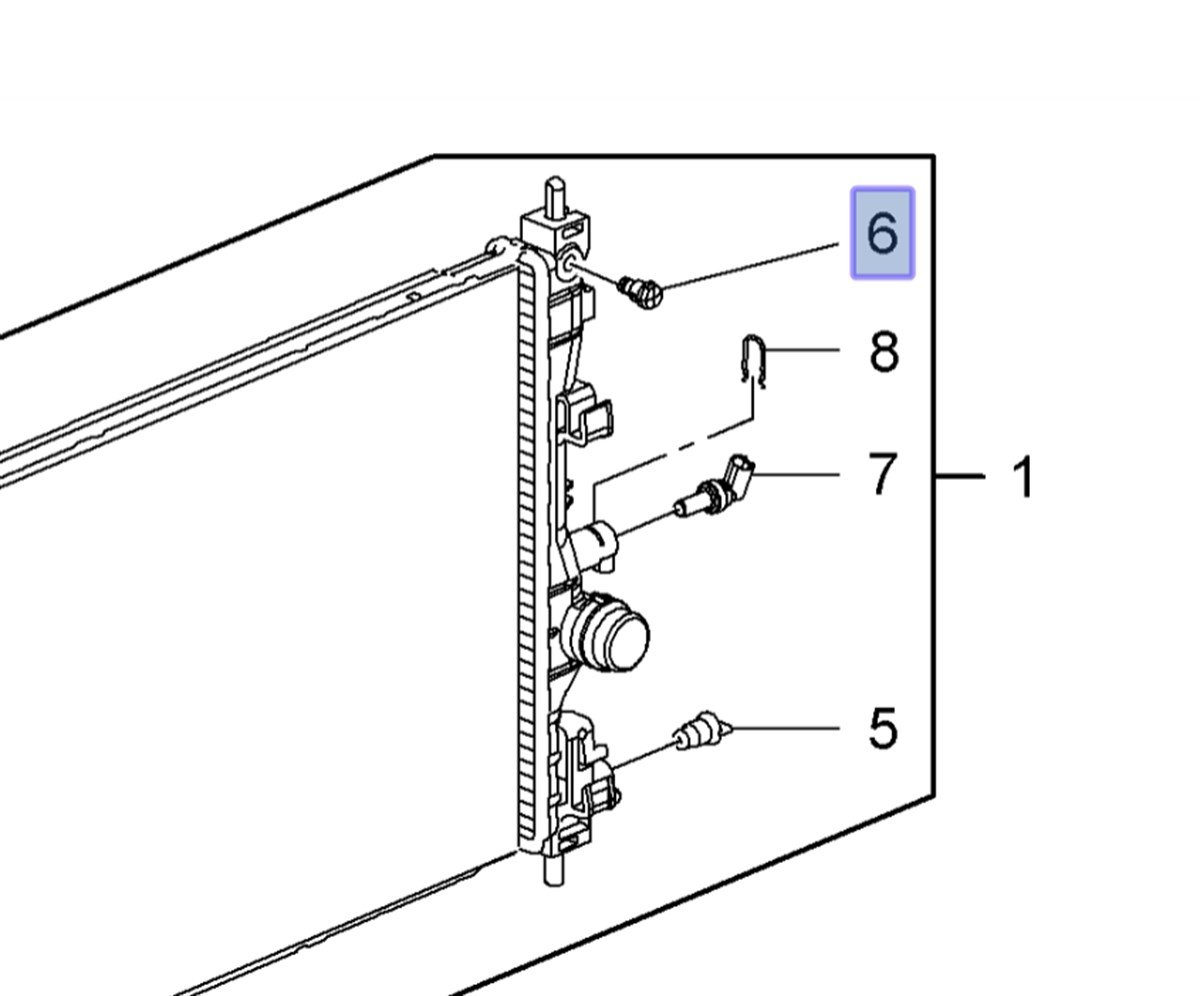 6
8
7
1
5