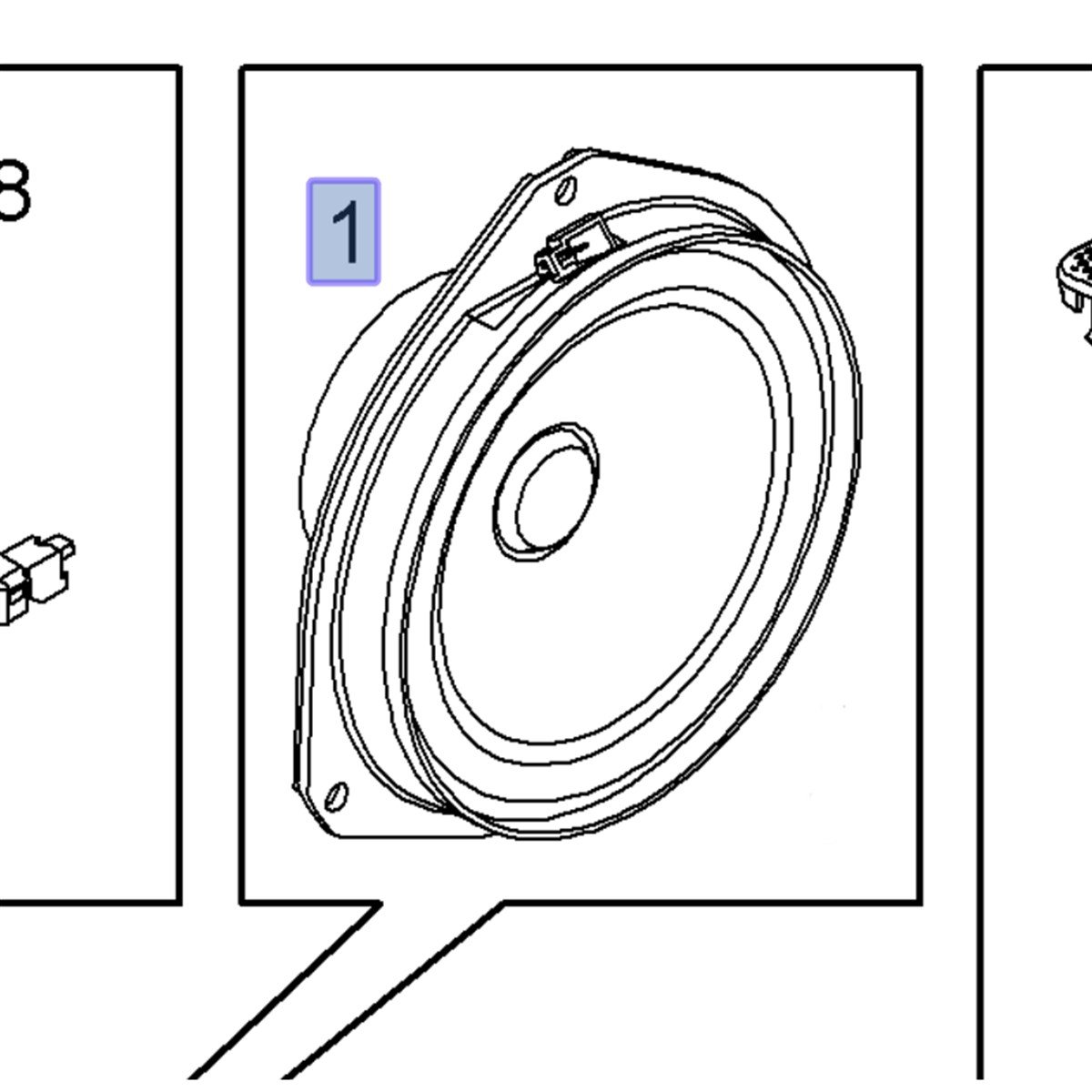 8

1