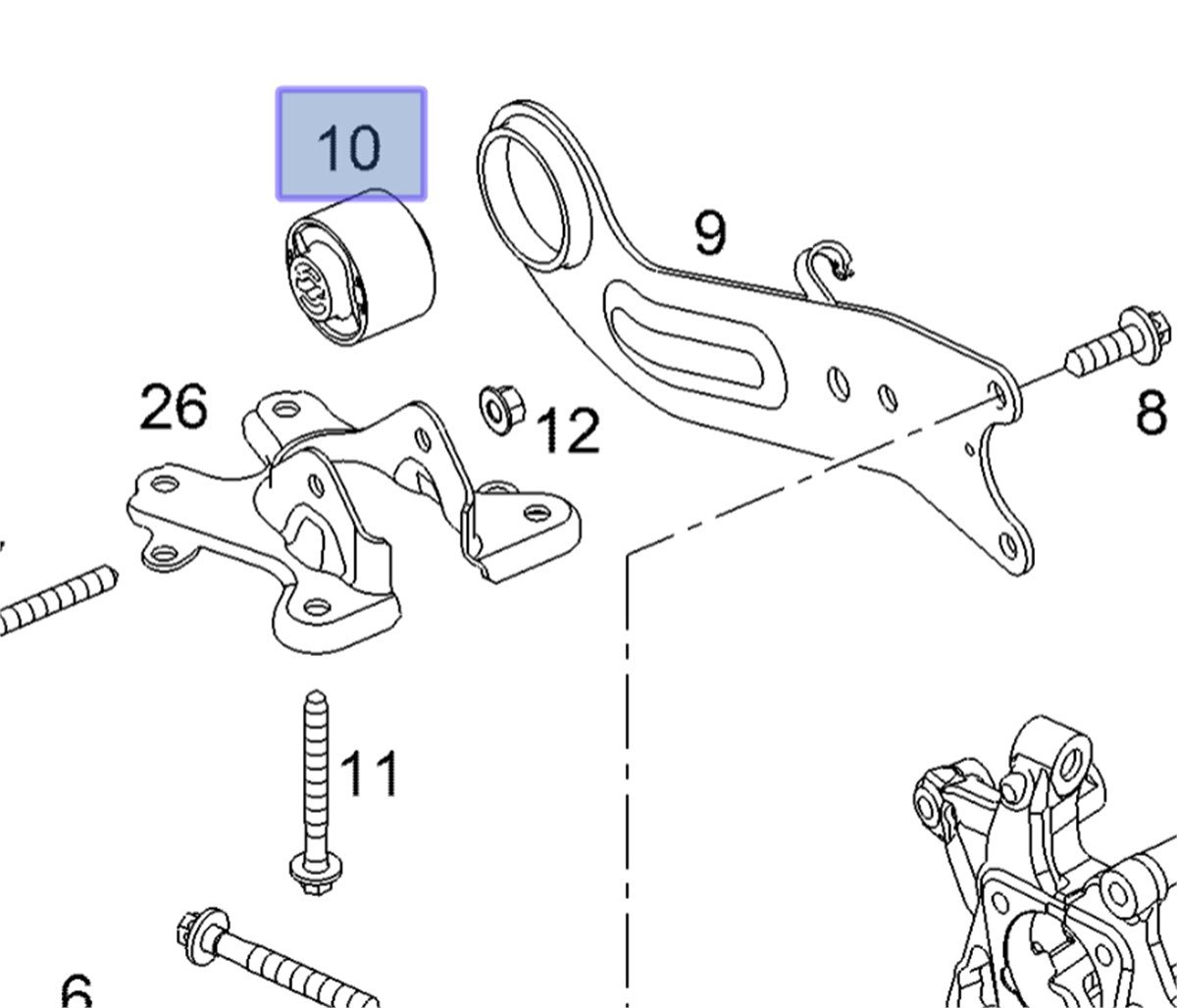 10
9
26
12
8
11
6