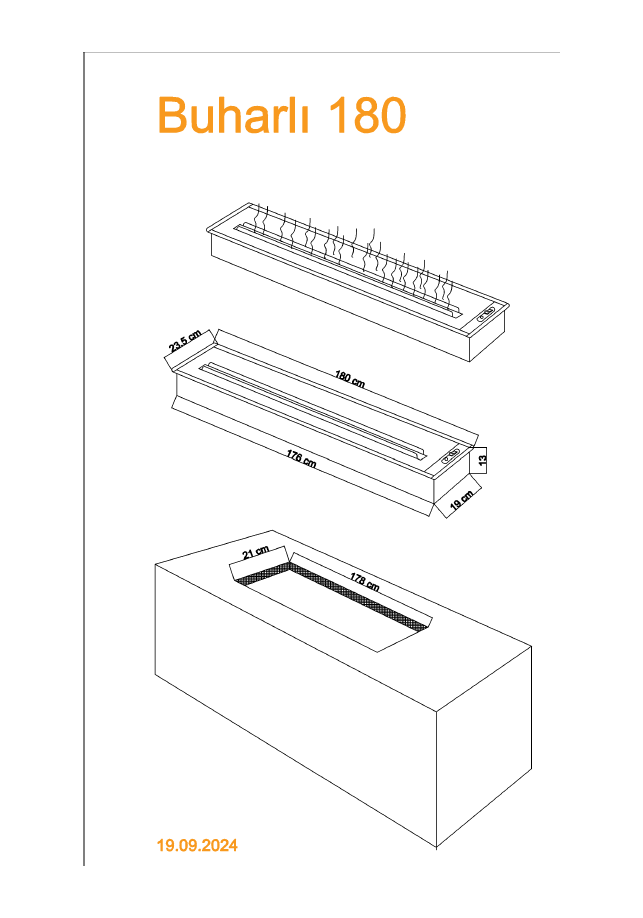 Buharlı 180

23.5 cm

180 cm

176 cm

13

19 cm

21 cm

178 cm

19.09.2024