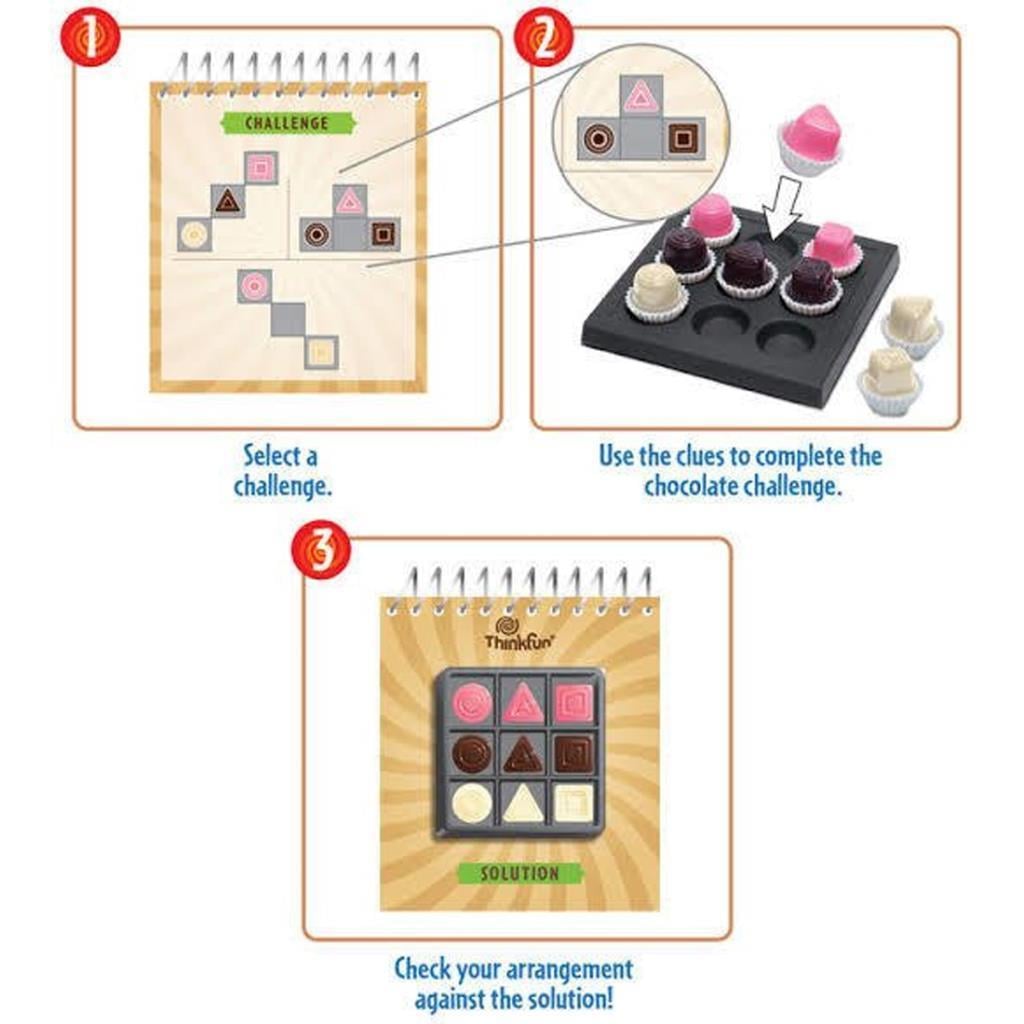 1

CHALLENGE

Select a challenge.

2

Use the clues to complete the chocolate challenge.

3

ThinkFun

SOLUTION

Check your arrangement against the solution!