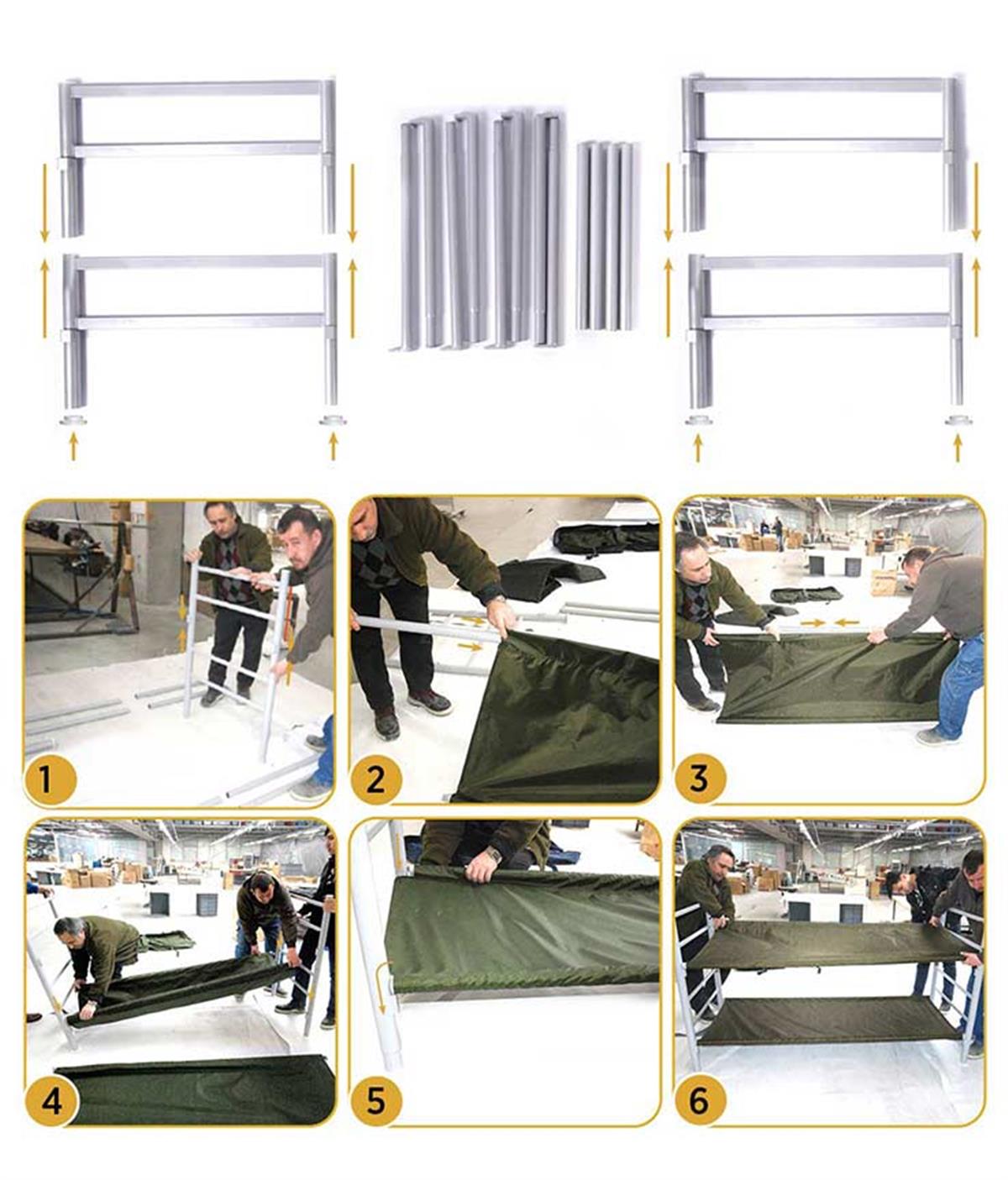 1

2

3

4

5

6