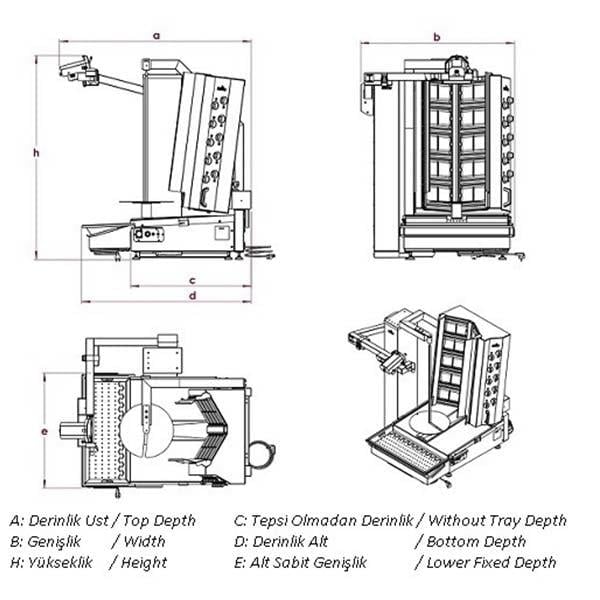 a

b

h

c

d

e

A: Derinlik Ust / Top Depth
B: Genişlik / Width
H: Yükseklik / Height

C: Tepsi Olmadan Derinlik / Without Tray Depth
D: Derinlik Alt / Bottom Depth
E: Alt Sabit Genişlik / Lower Fixed Depth