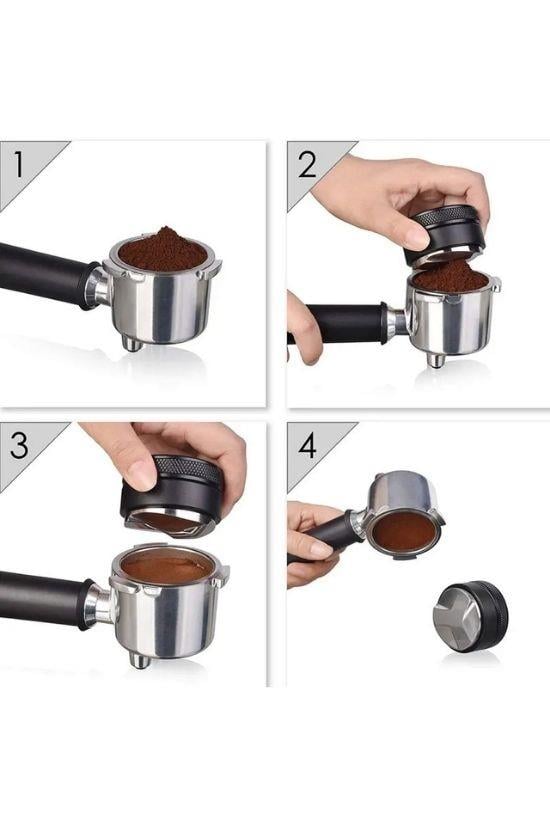 1

2

3

4