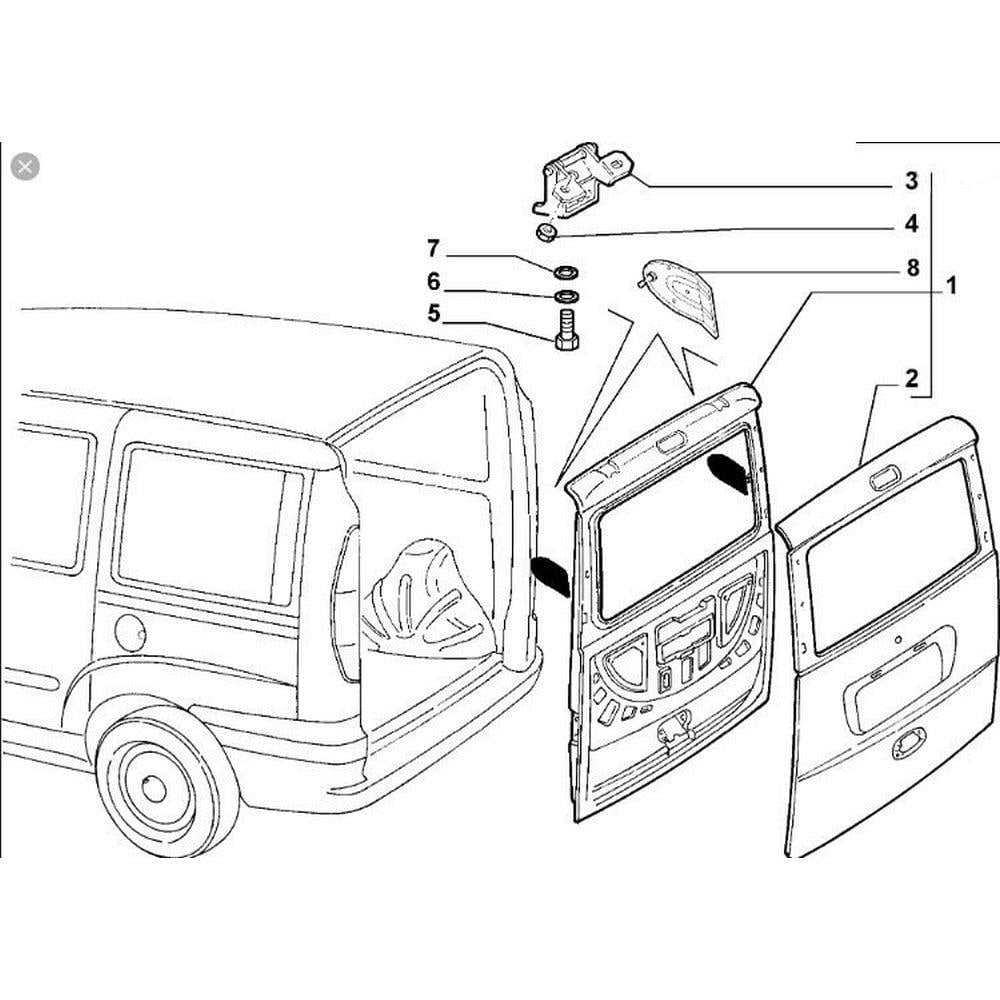 3
4
7
8
6
1
5
2